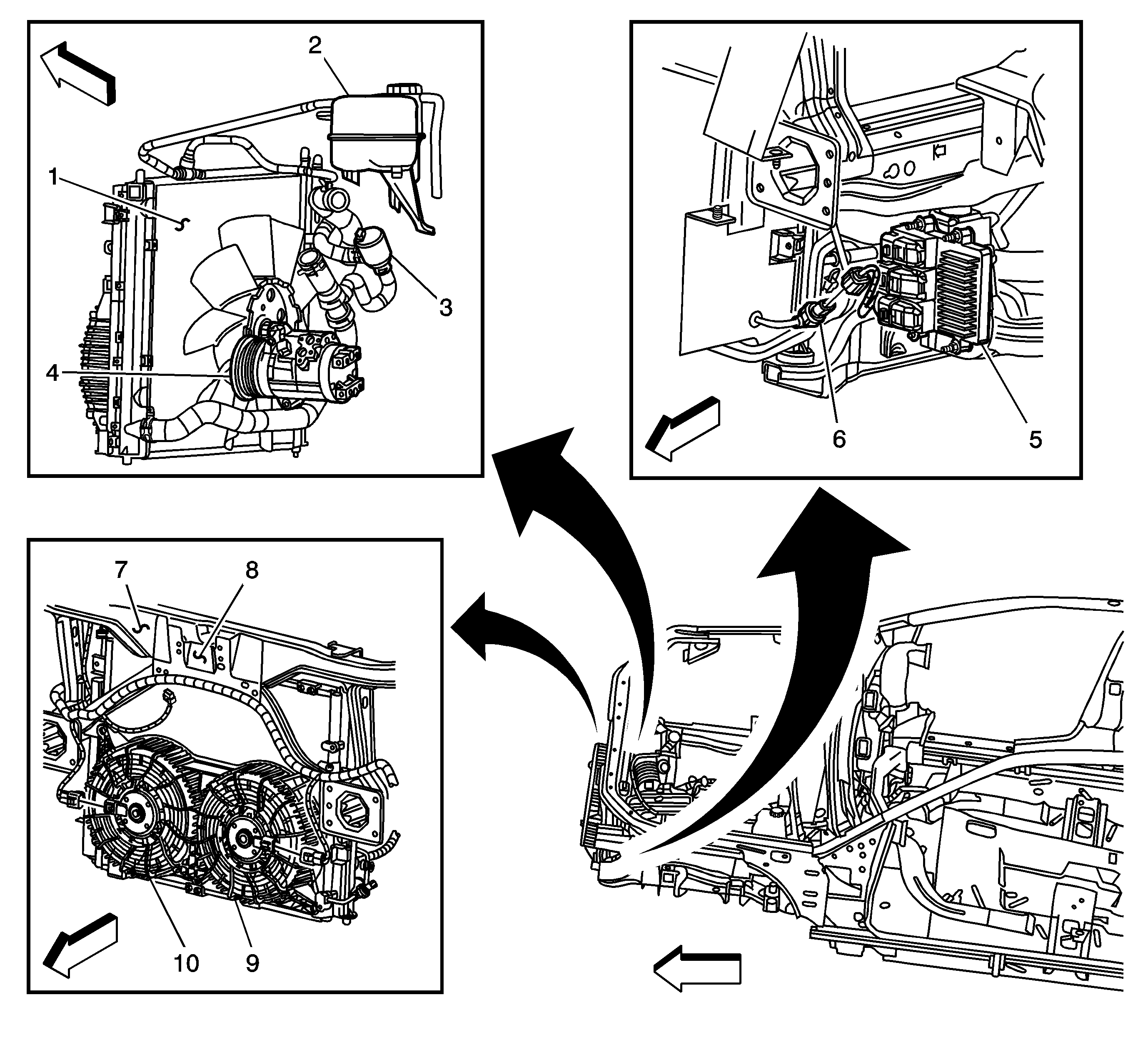 2
1
3
4
6
5
7
8
10
9