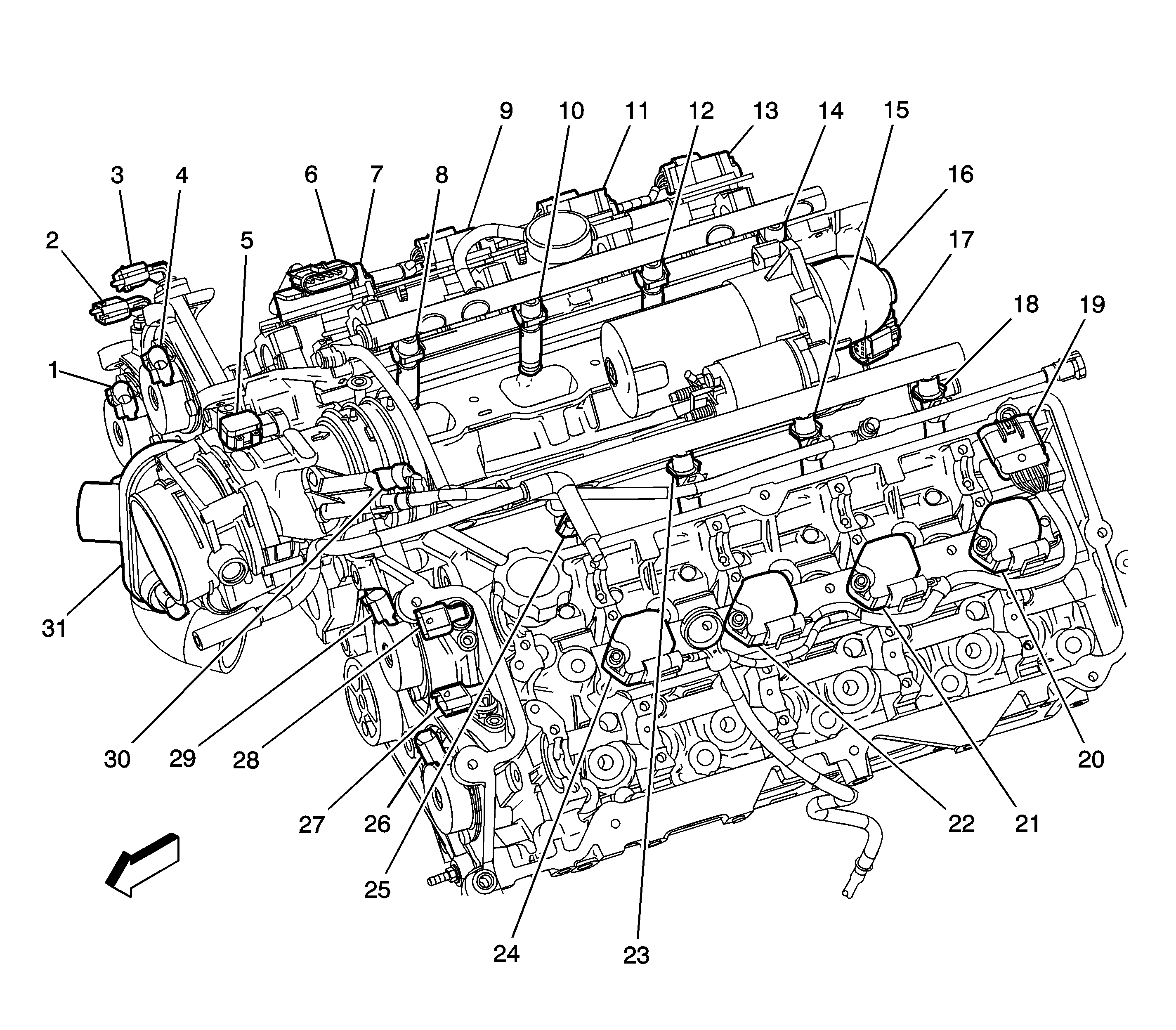 9 10 11 12 13 14 15
3 4 6 7 8 16
2 5 17
18 19
1
31
30 29 28
20
27 26 22 21
25
24 23