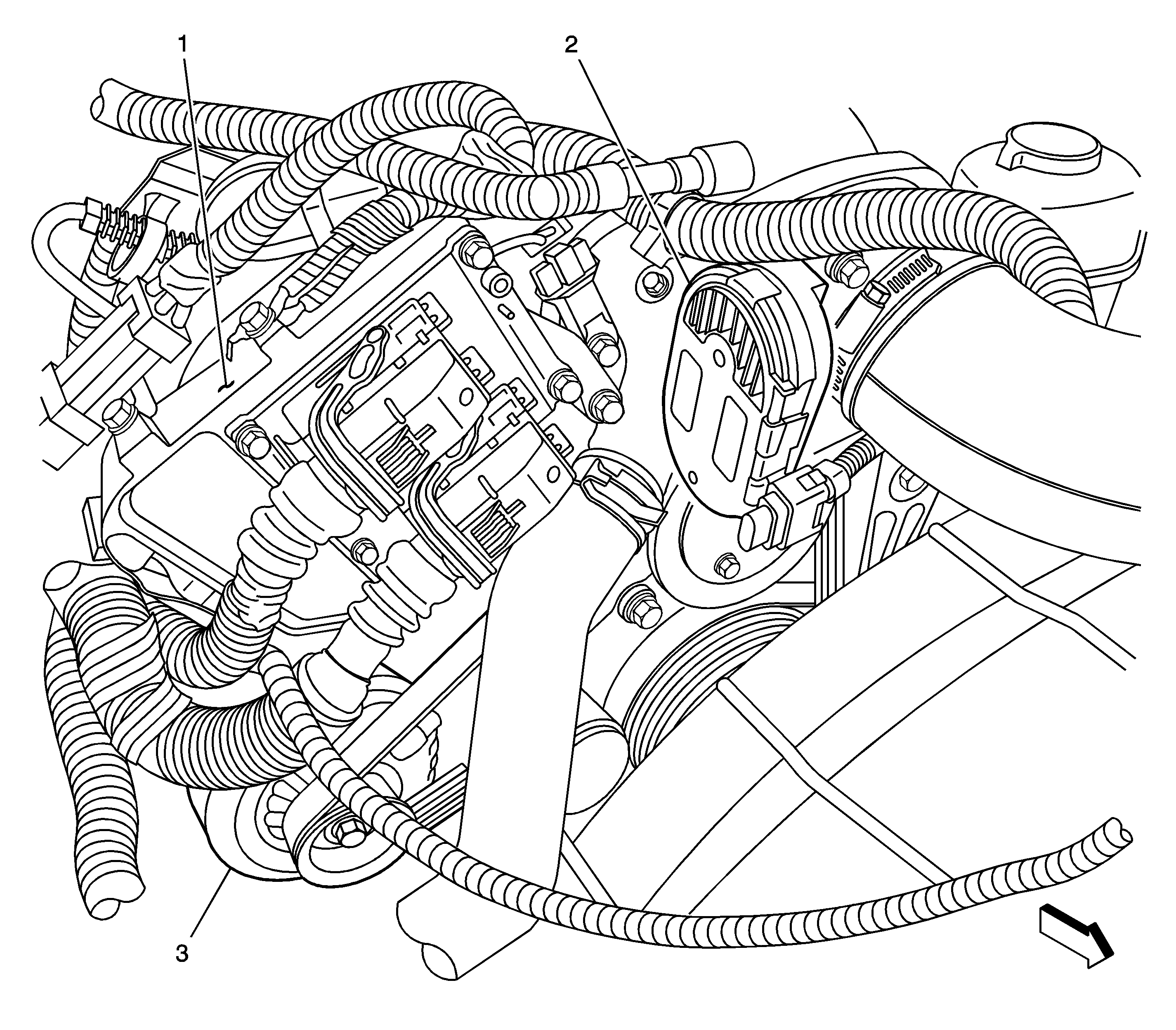 1
2
3