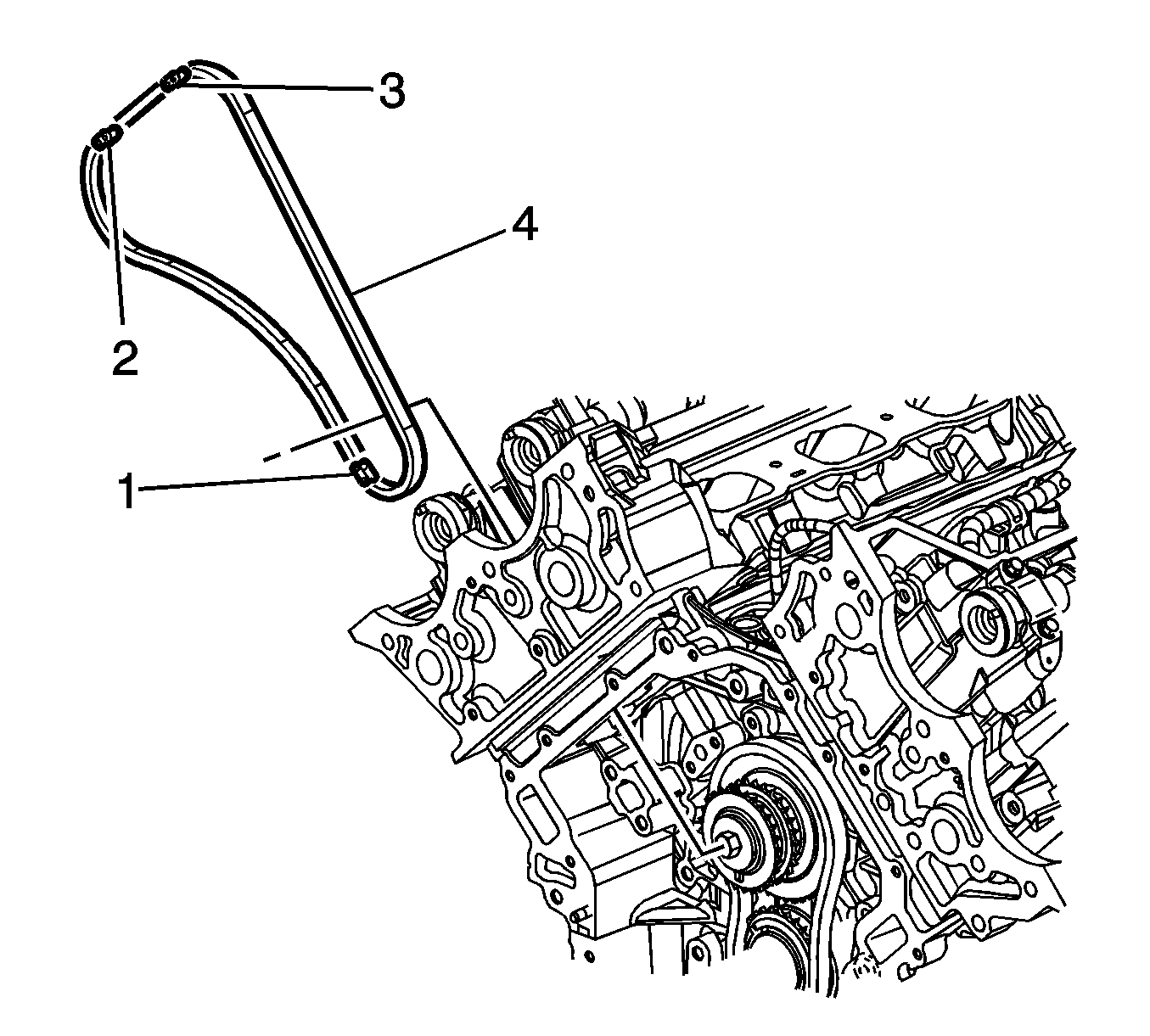 3
4
2
1