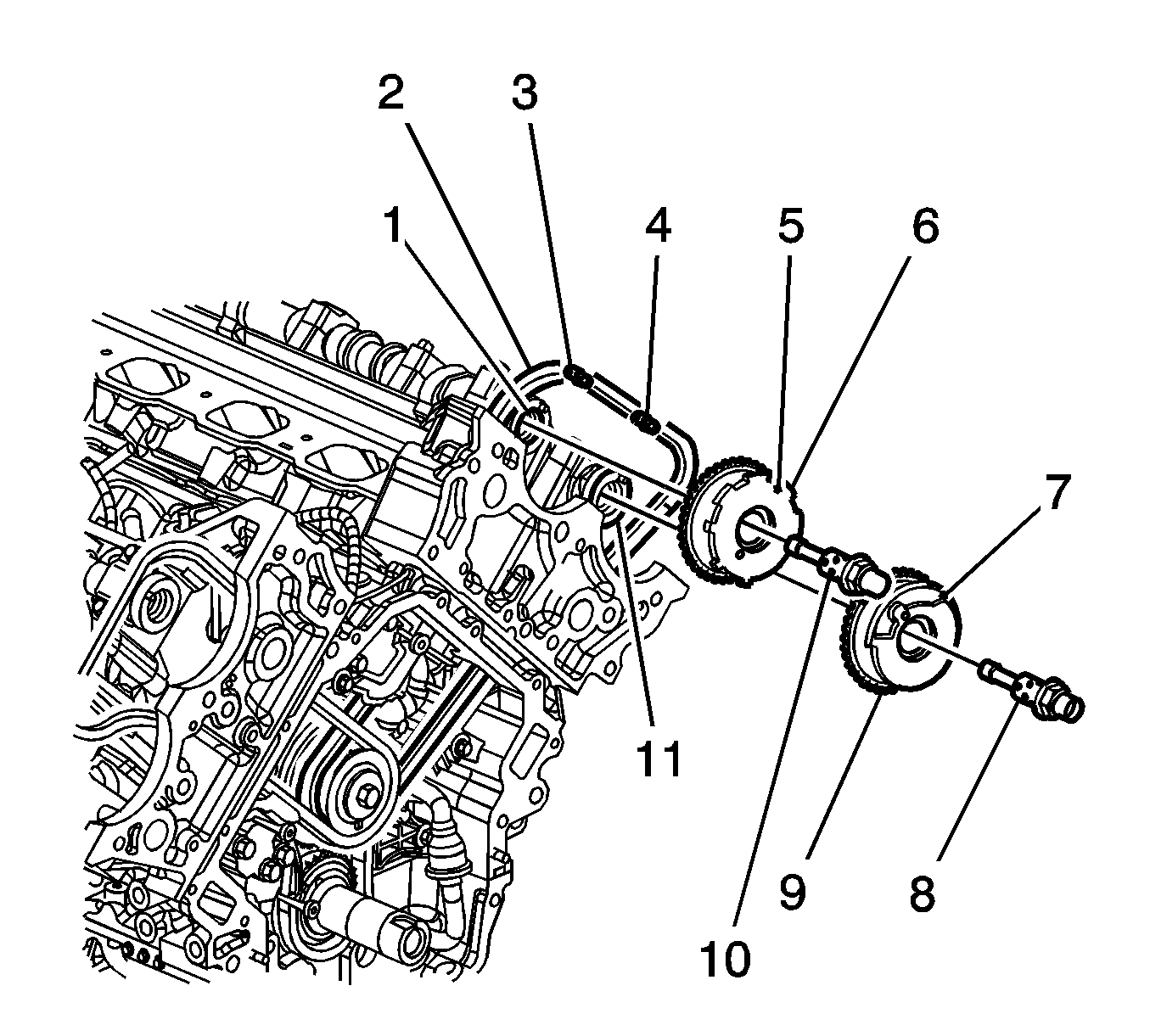 2
3
1
4
5
6
7
11
10
9
8