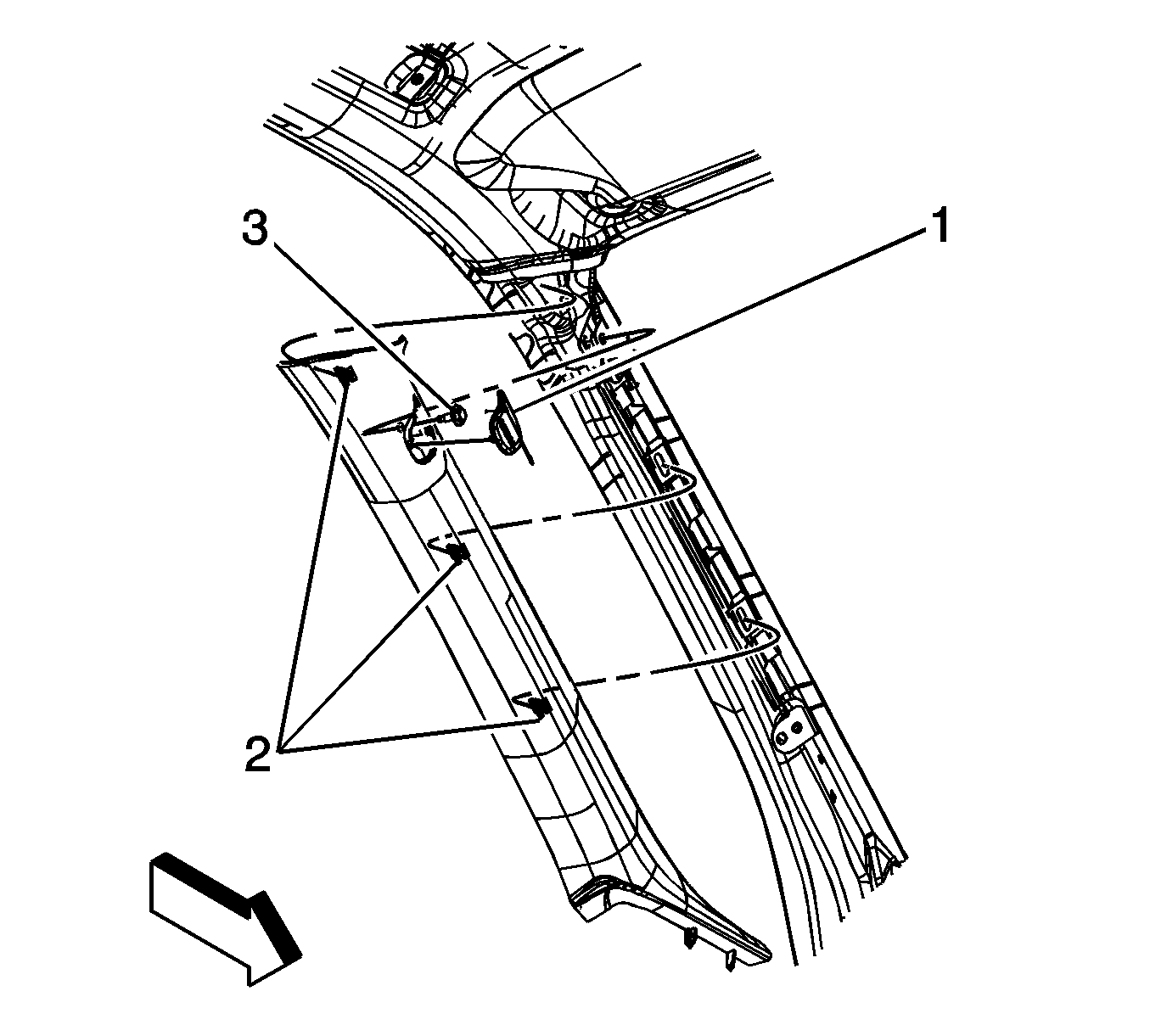 3
1
2