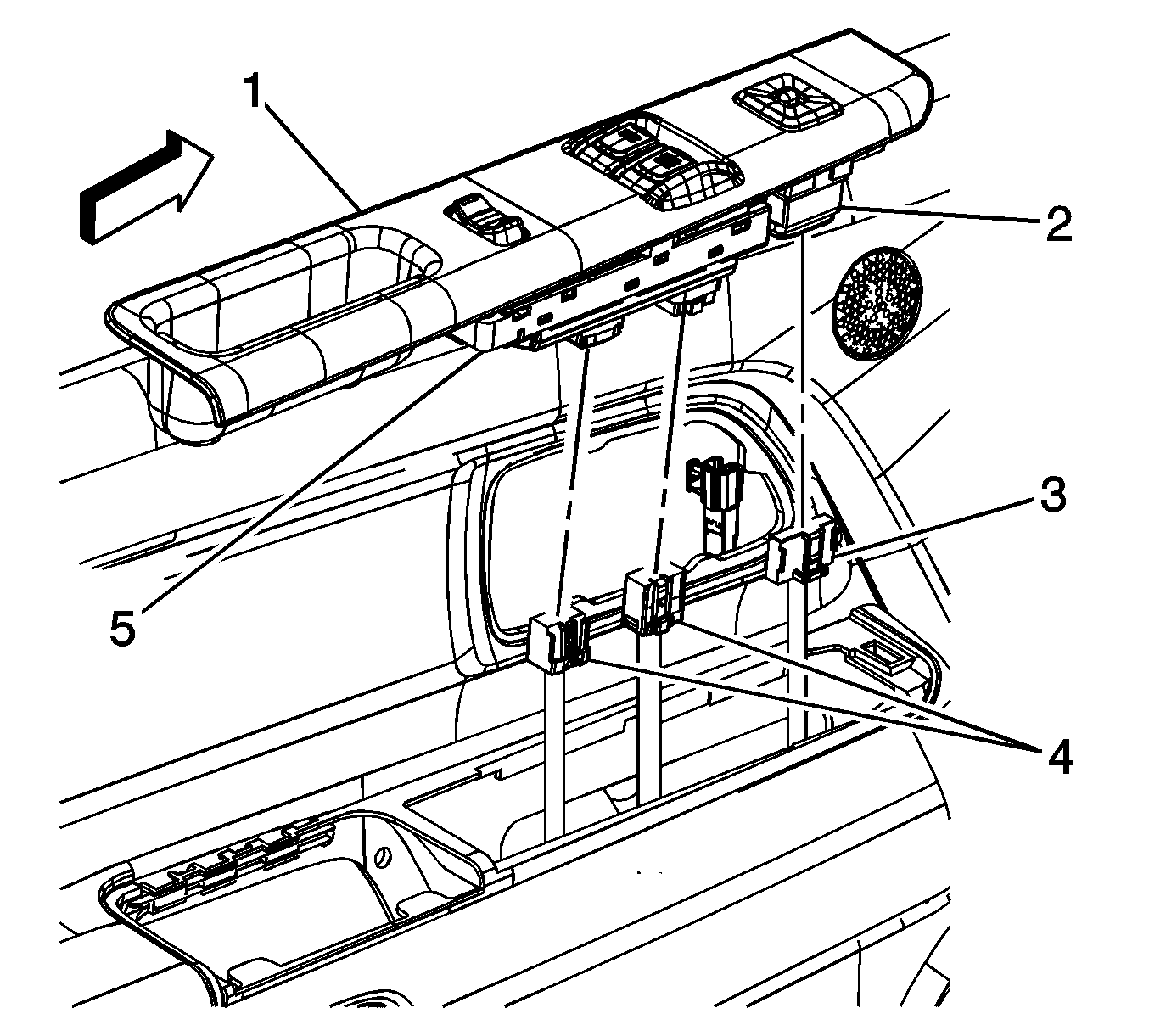 1
2
3
5
4