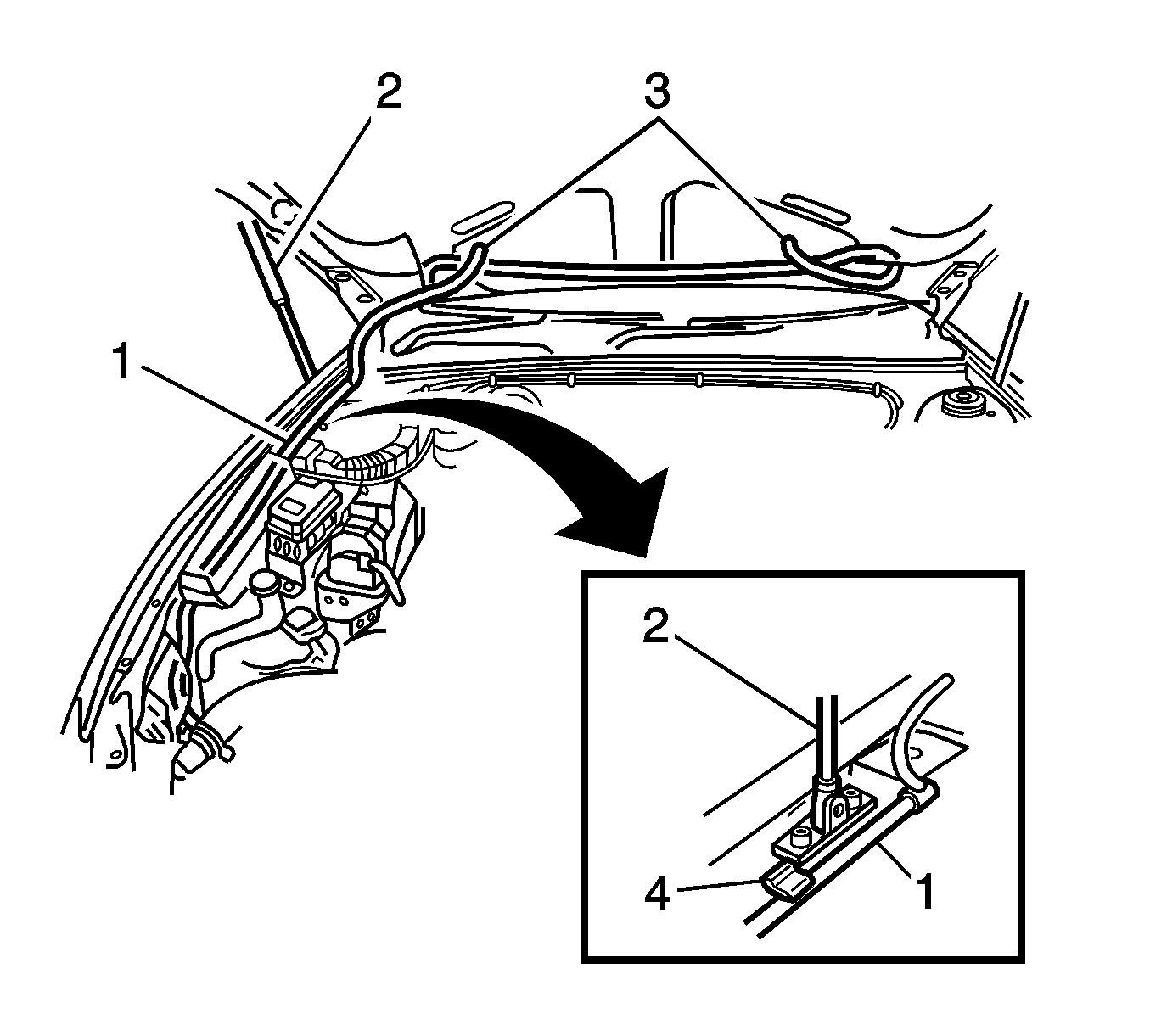 2
3
1
2
4
1