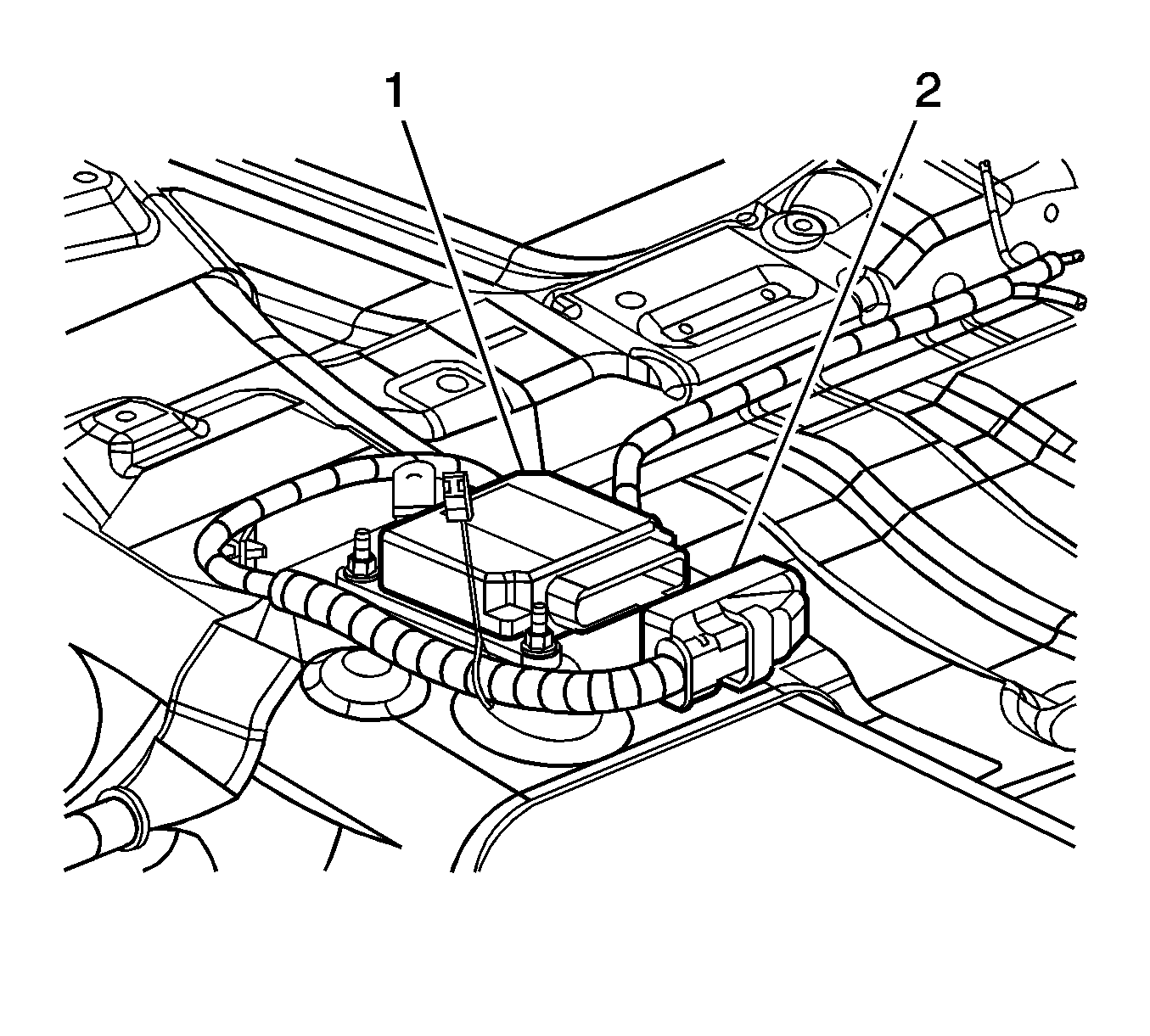 1
2