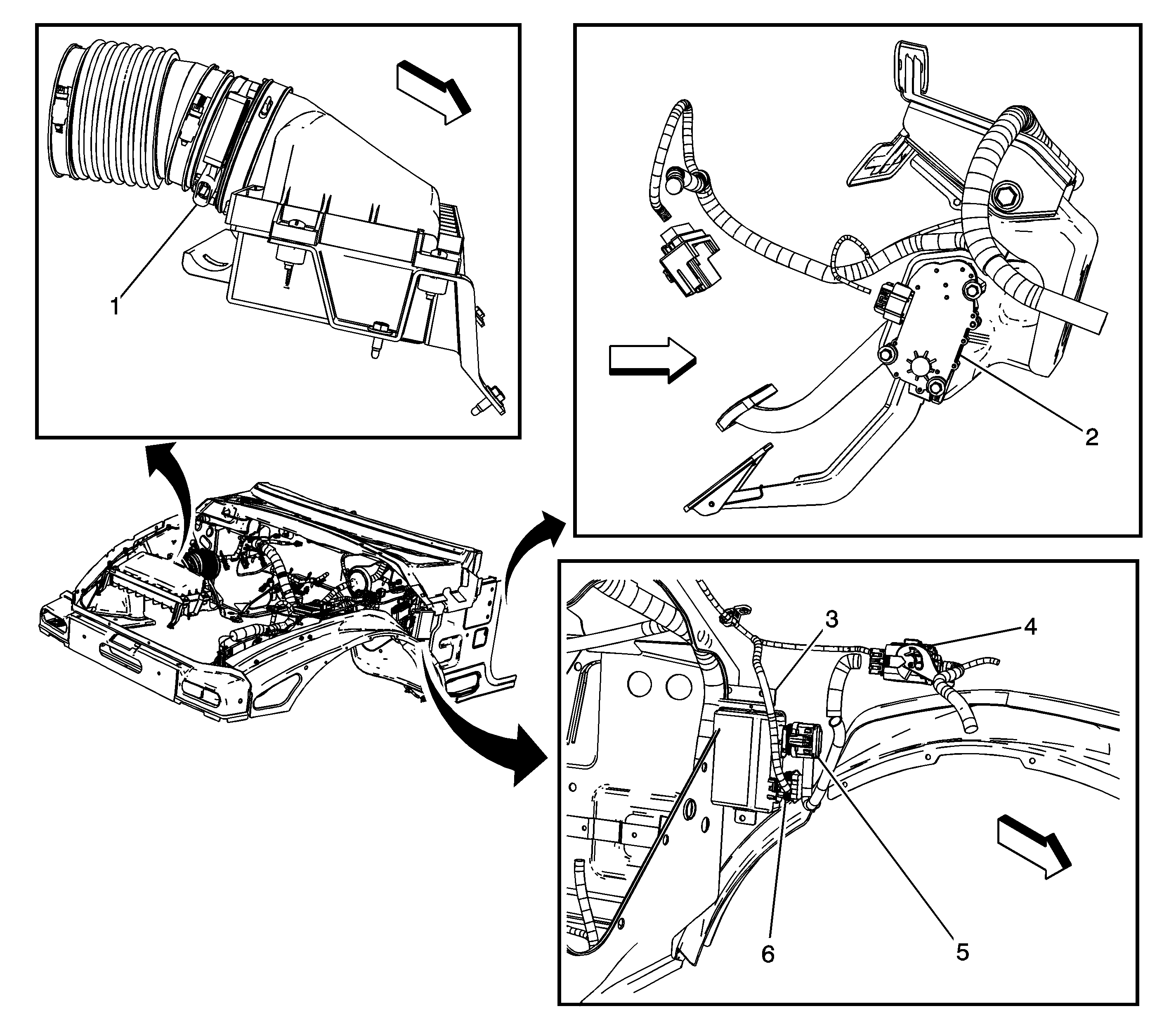 1

2

3

4

6

5