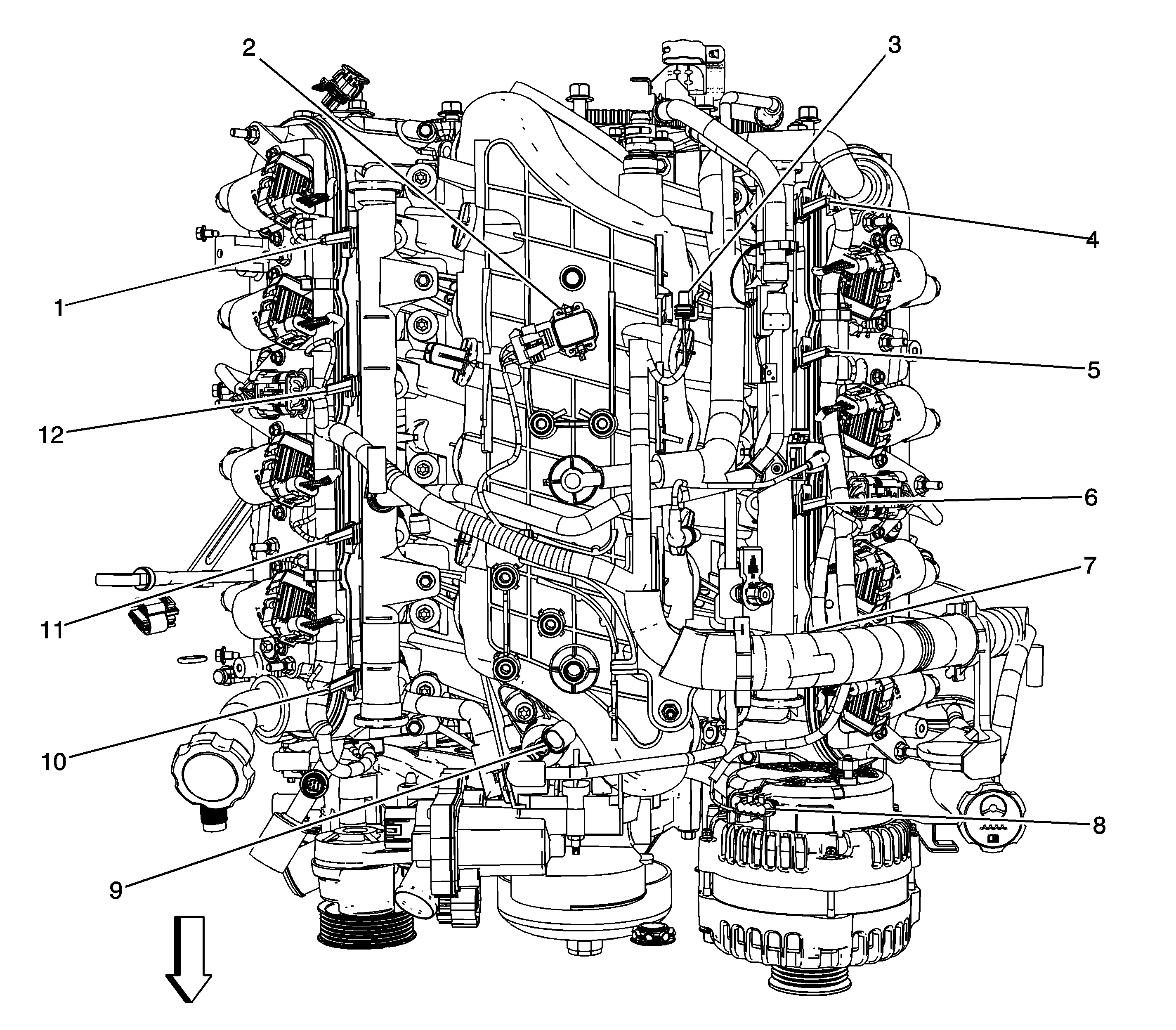 2
3
4
1
5
12
6
7
11
10
8
9