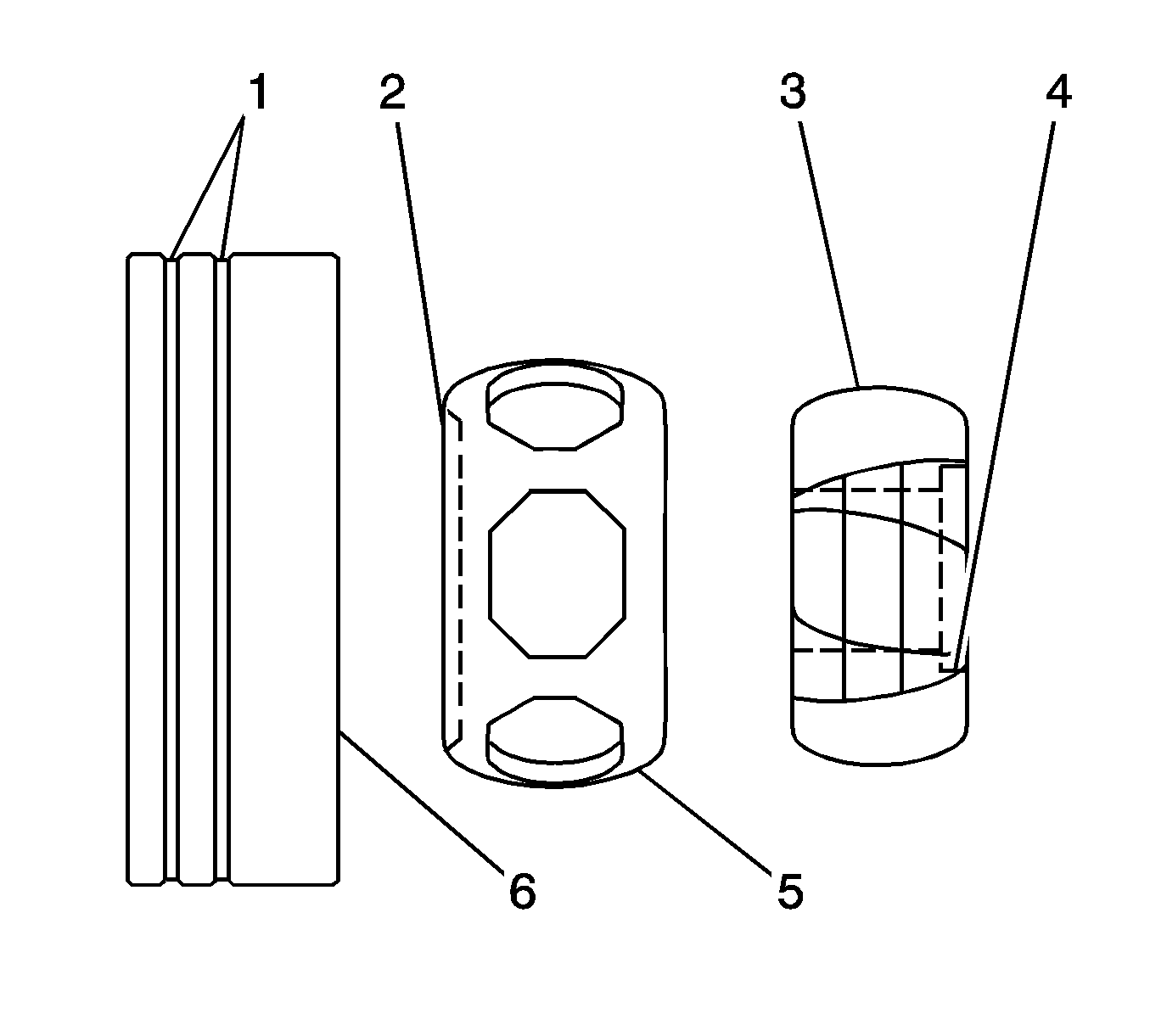 1
2
3
4
6
5