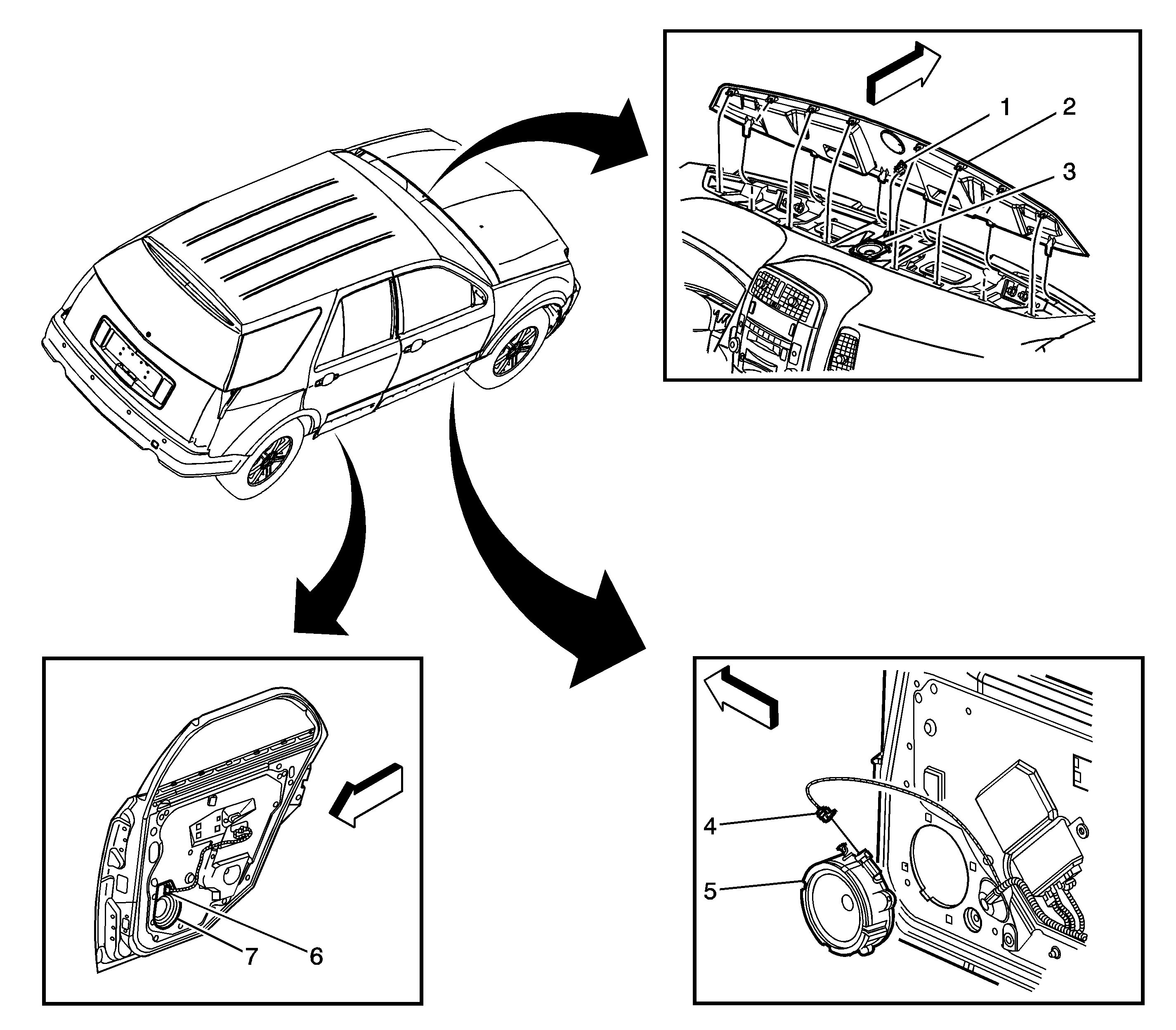 1
2
3
4
5
7
6