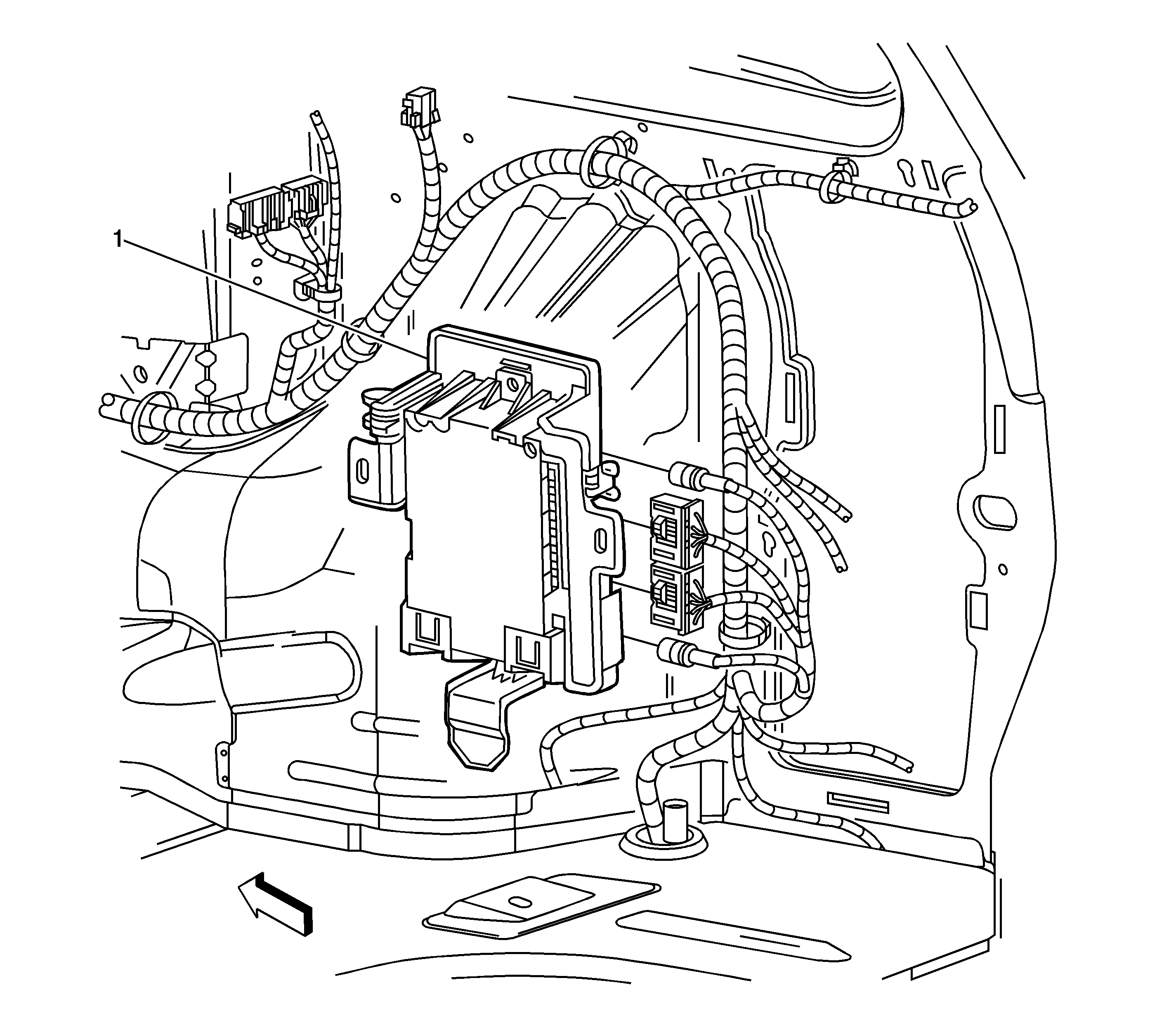 1