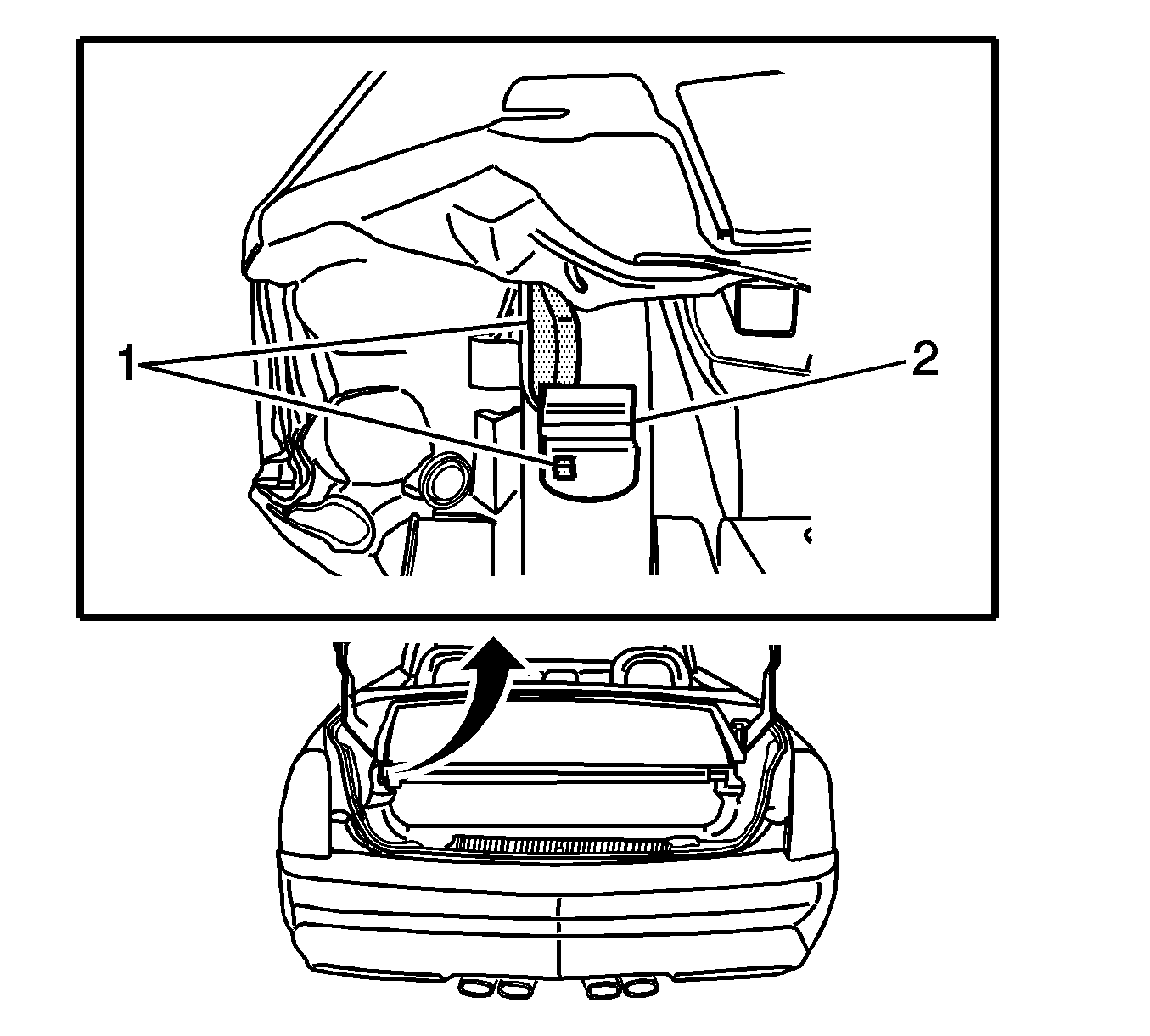 1
2