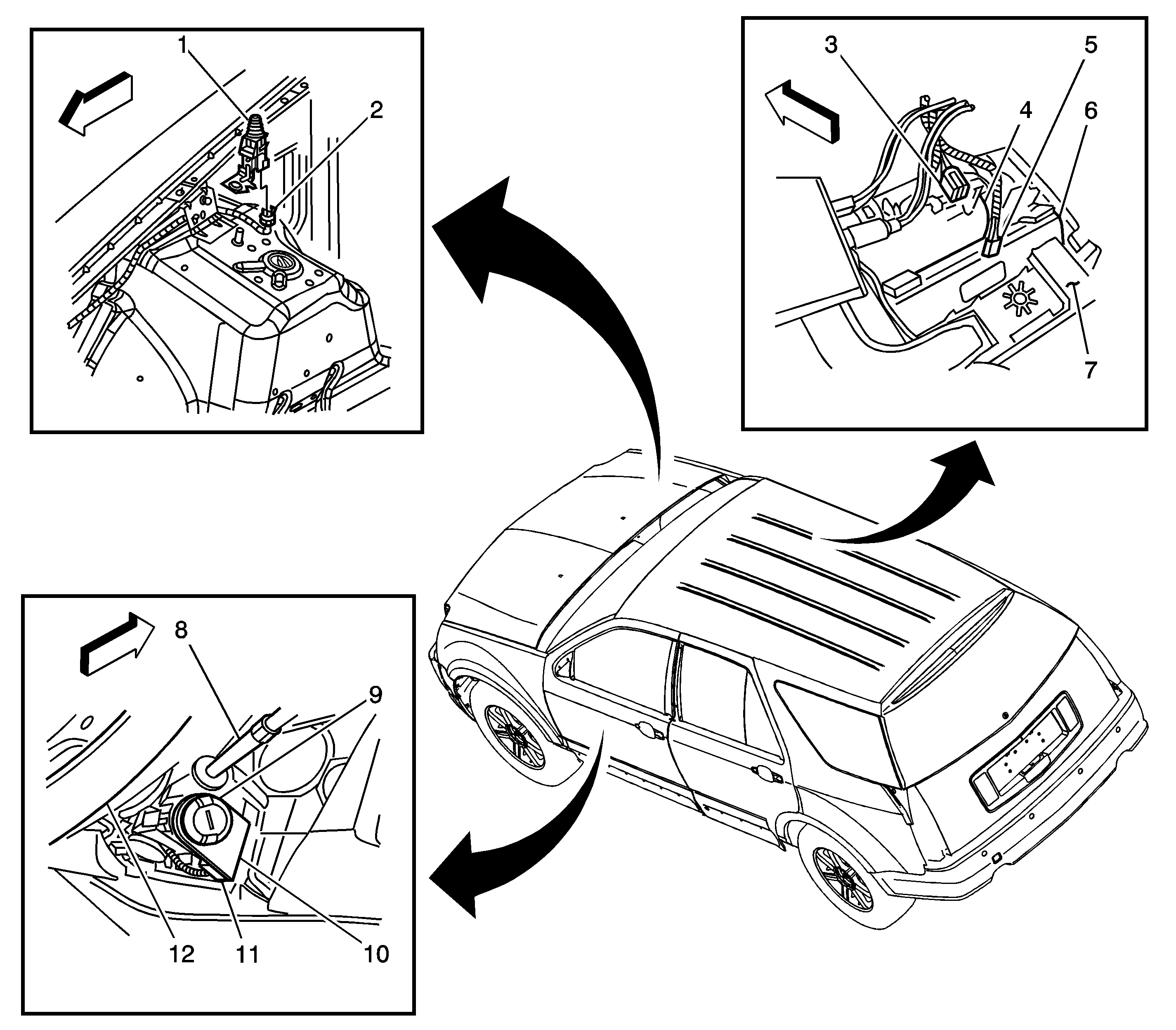 1
2
3
5
4
6
7
8
9
12
11
10