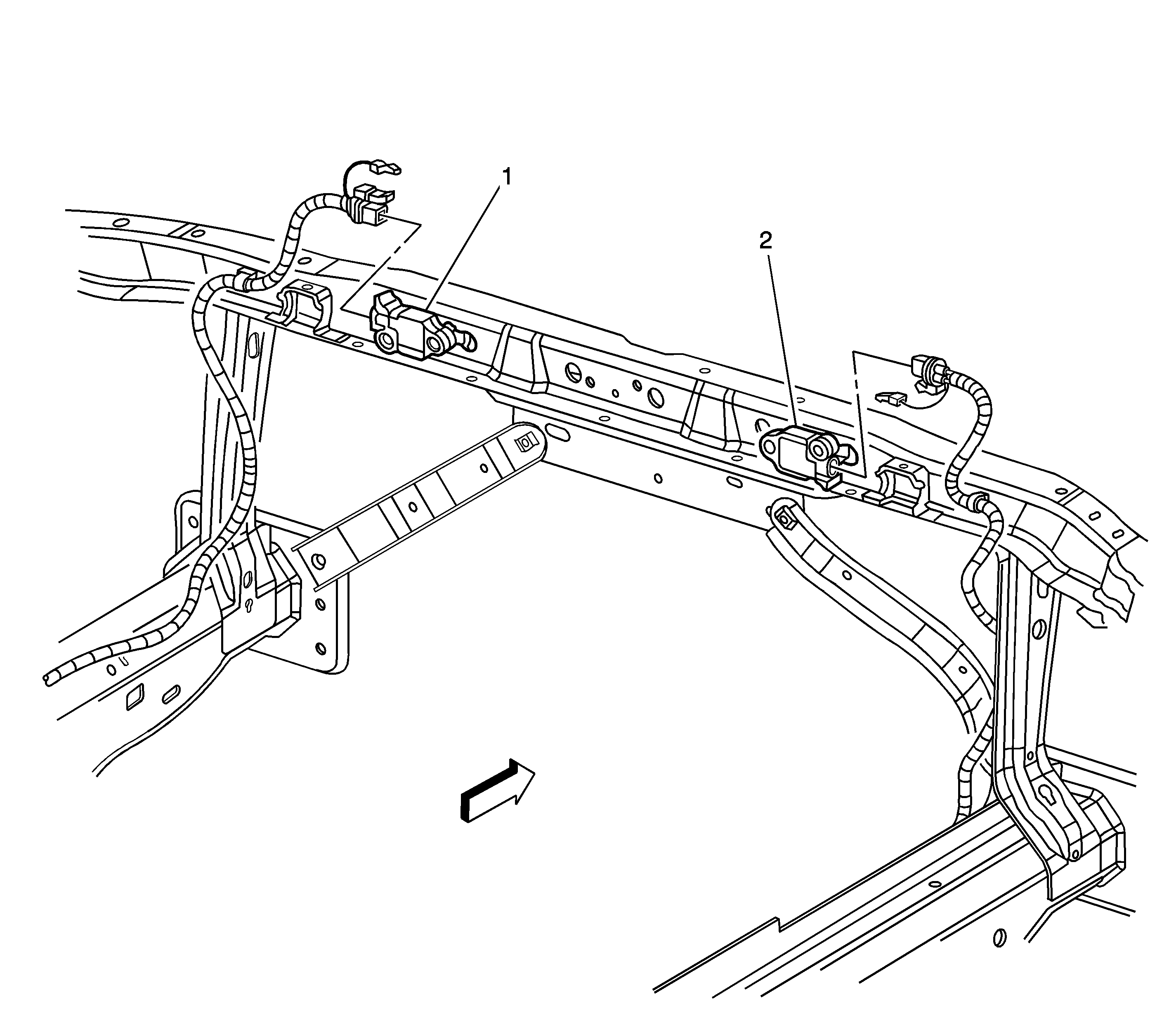 1
2