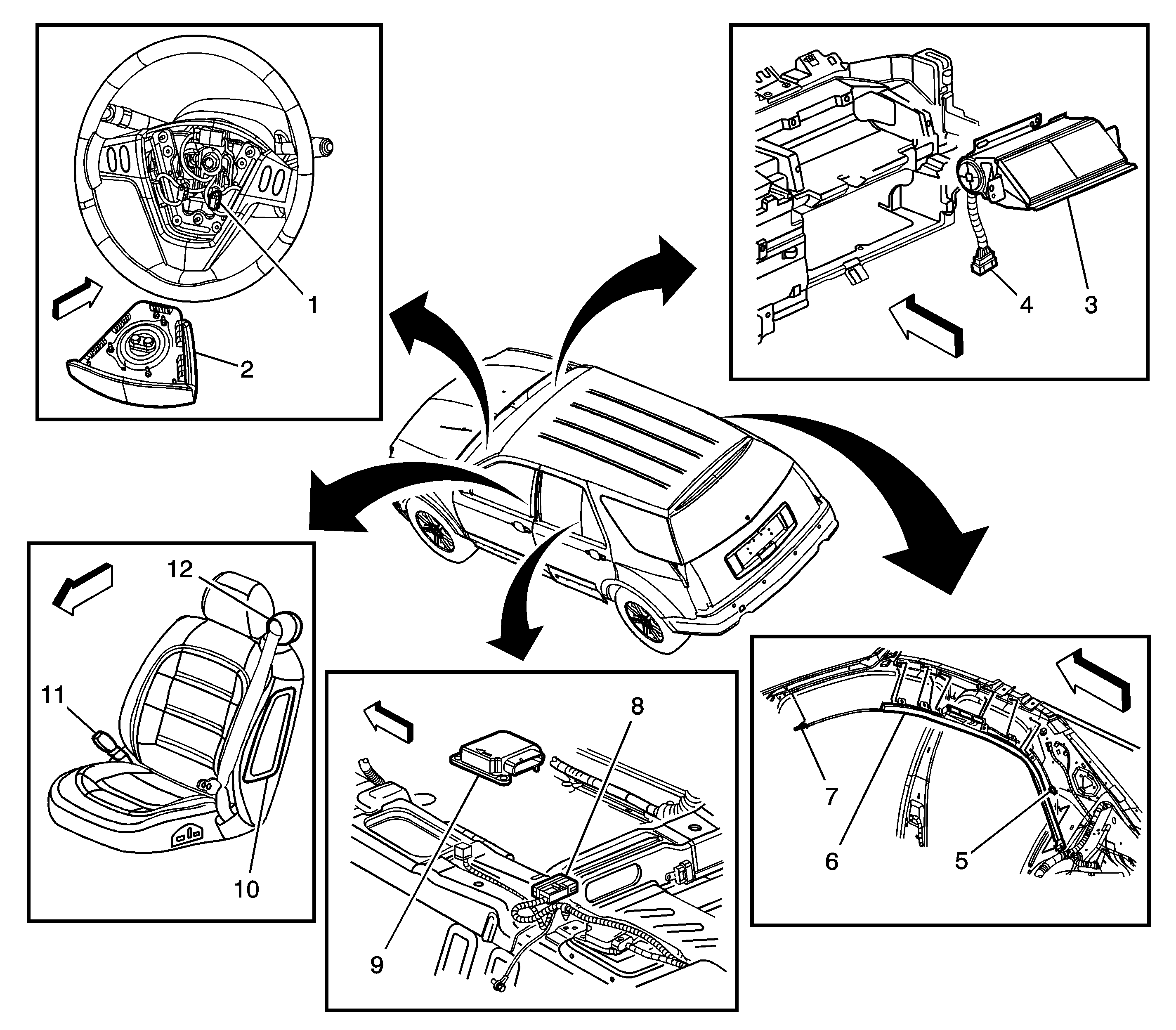 1
2
4
3
12
11
10
8
9
7
6
5