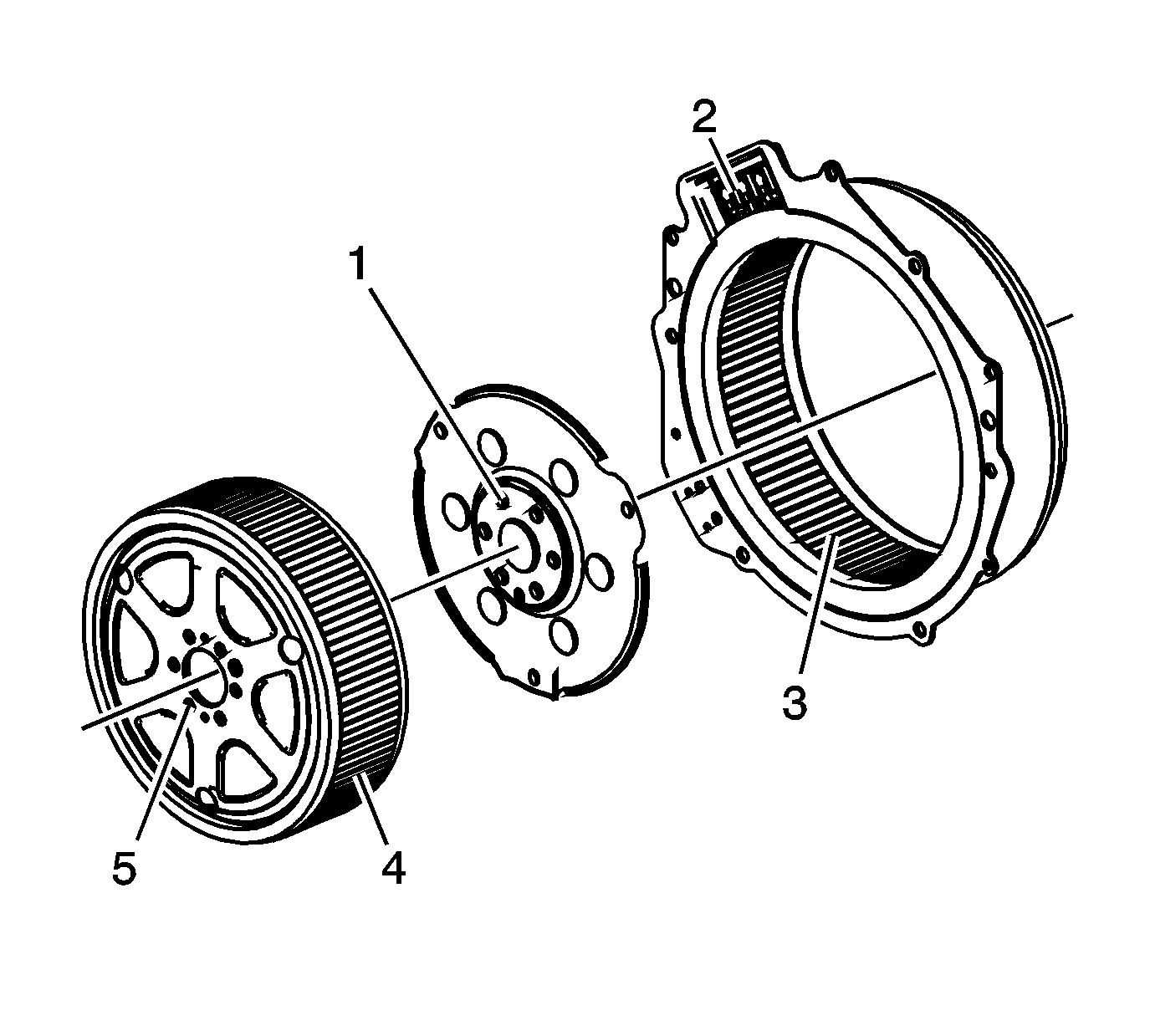 2
1
3
5
4