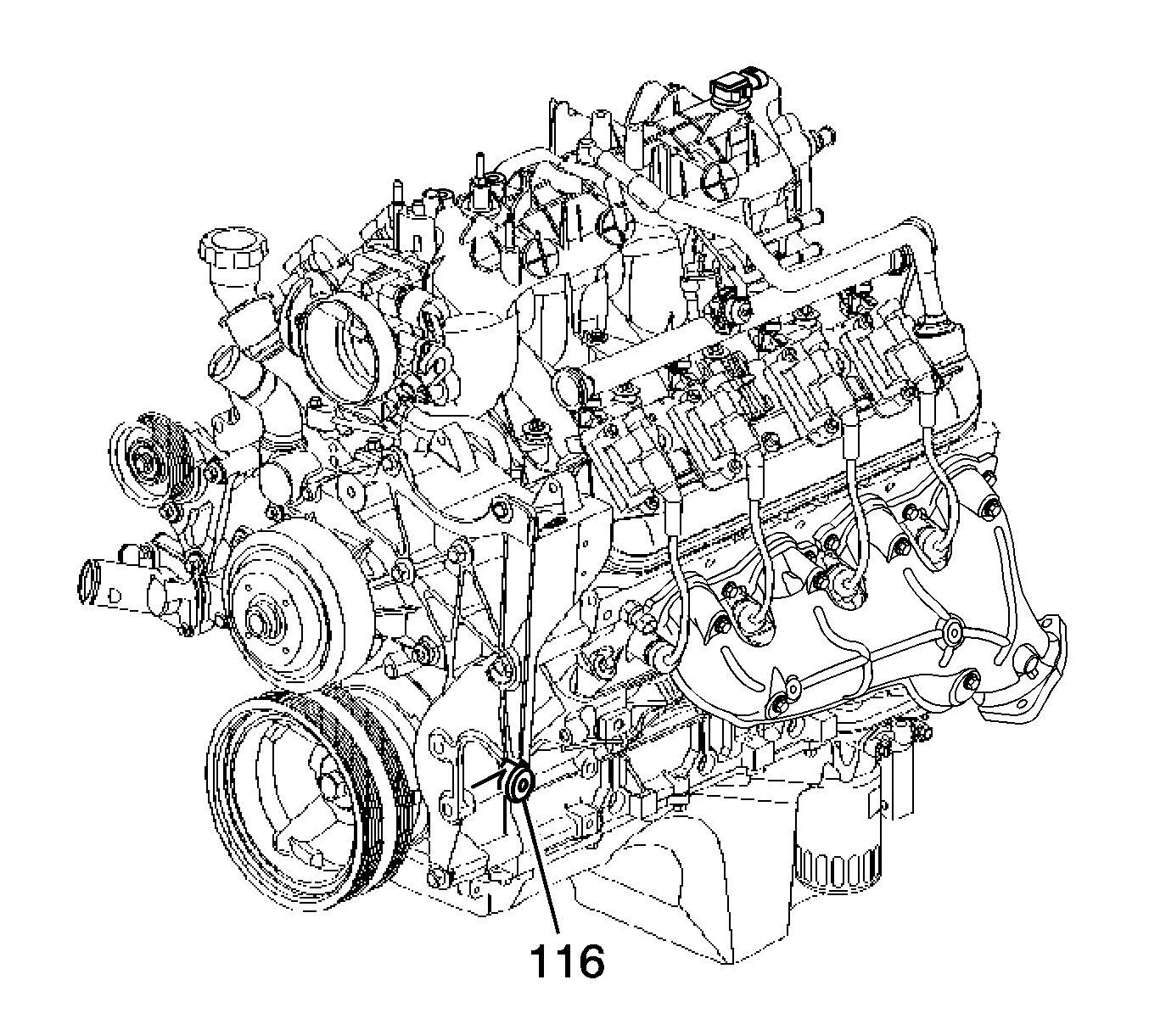 116