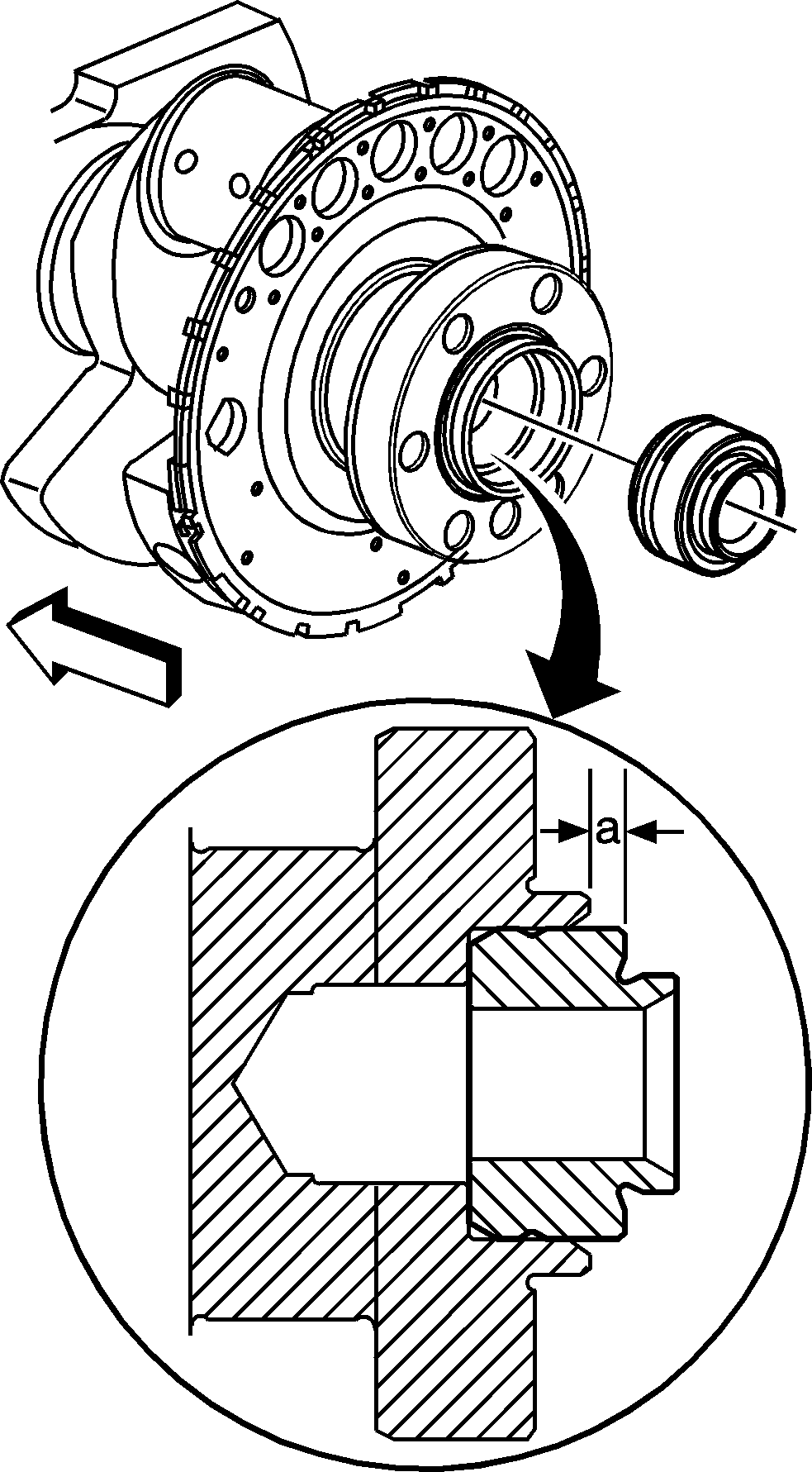 a