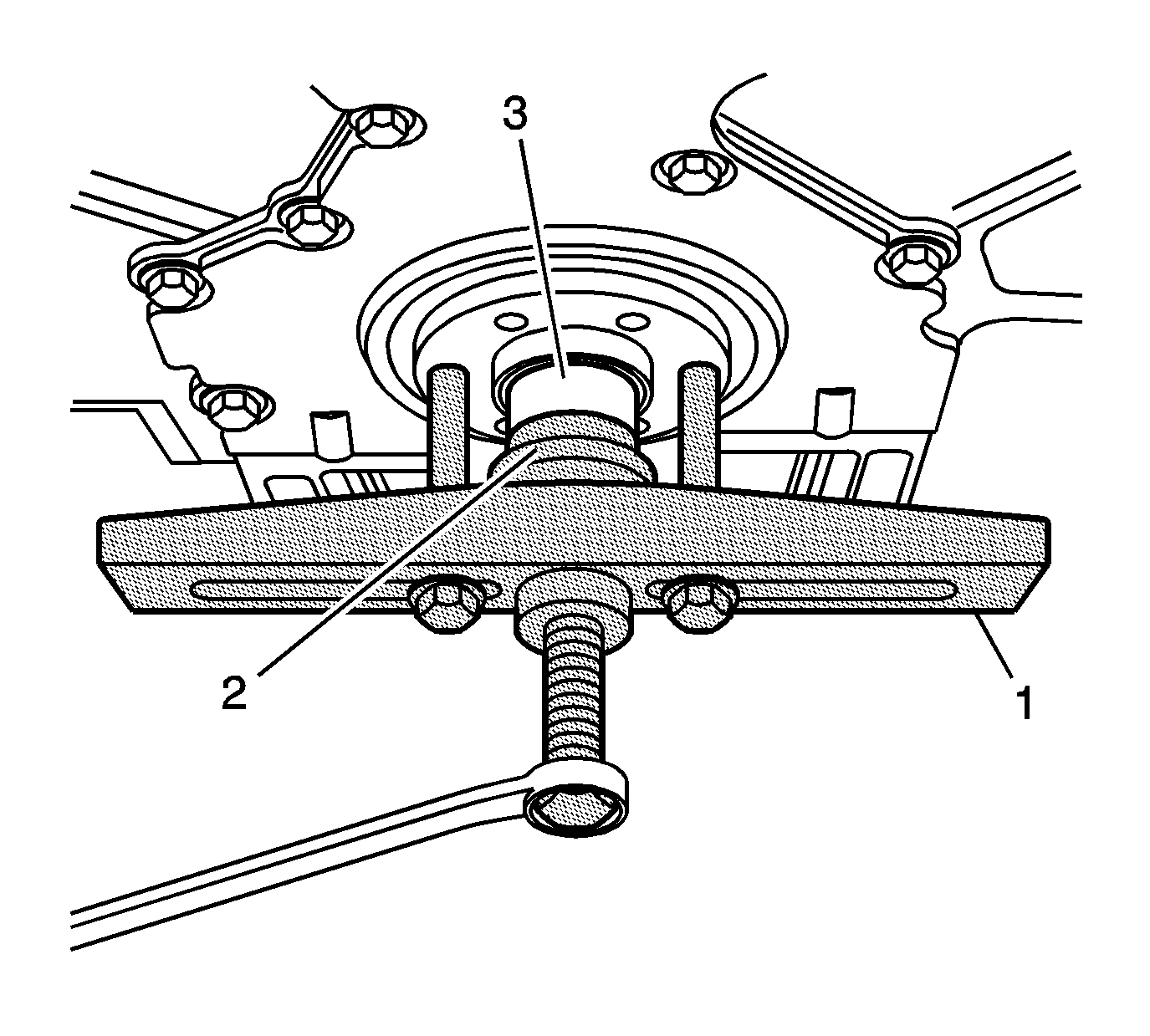 3
2
1