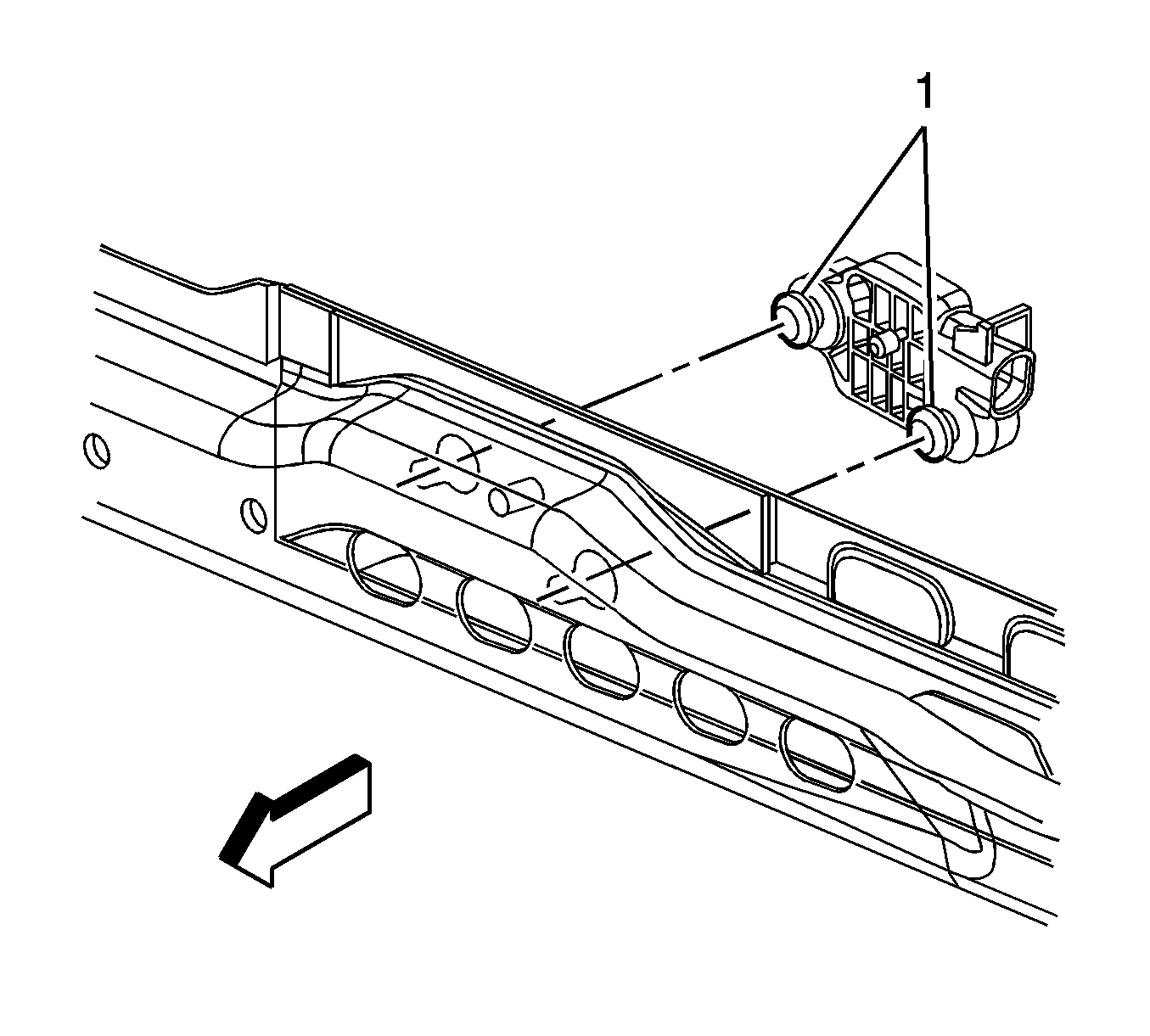 1