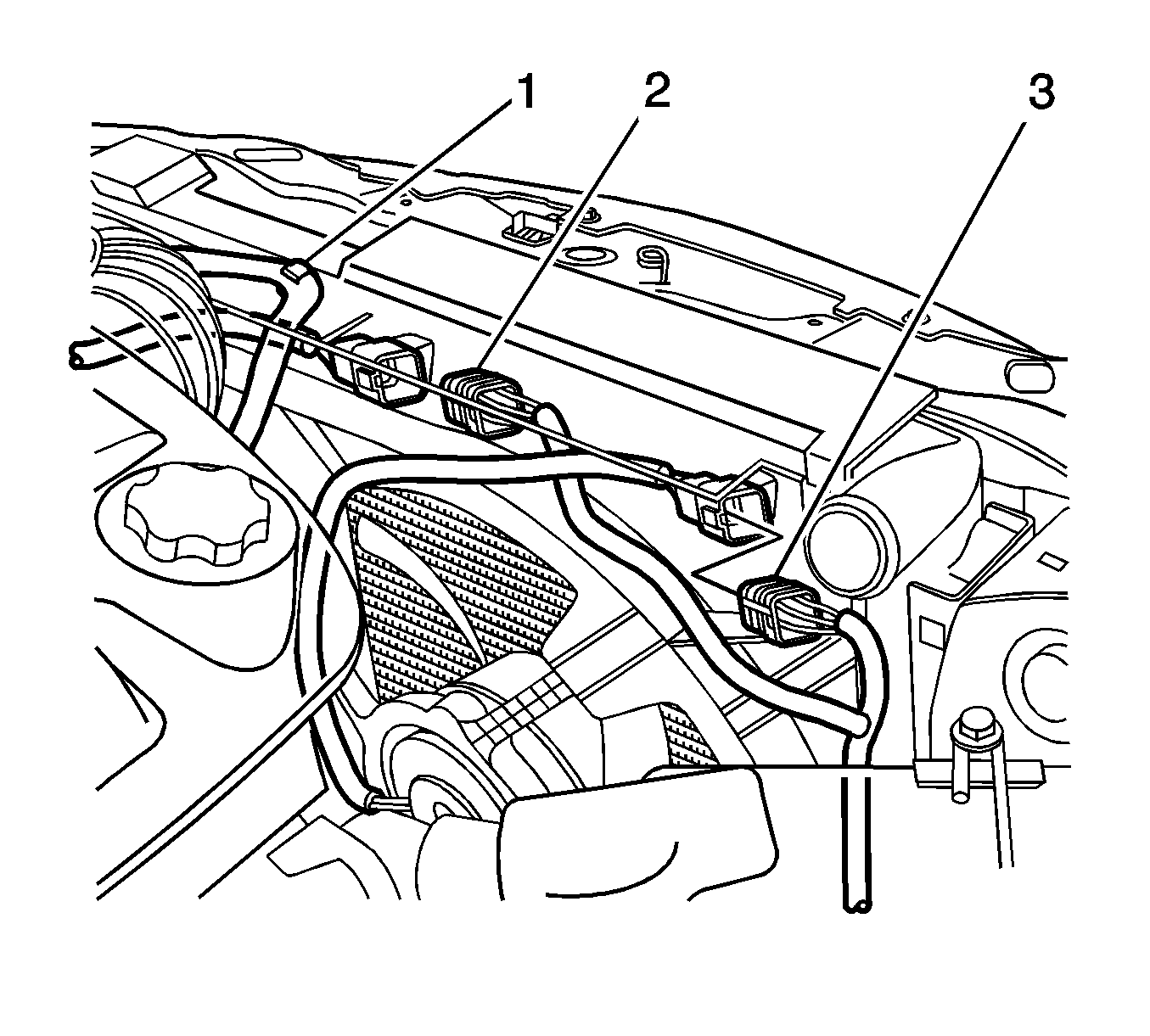 1
2
3