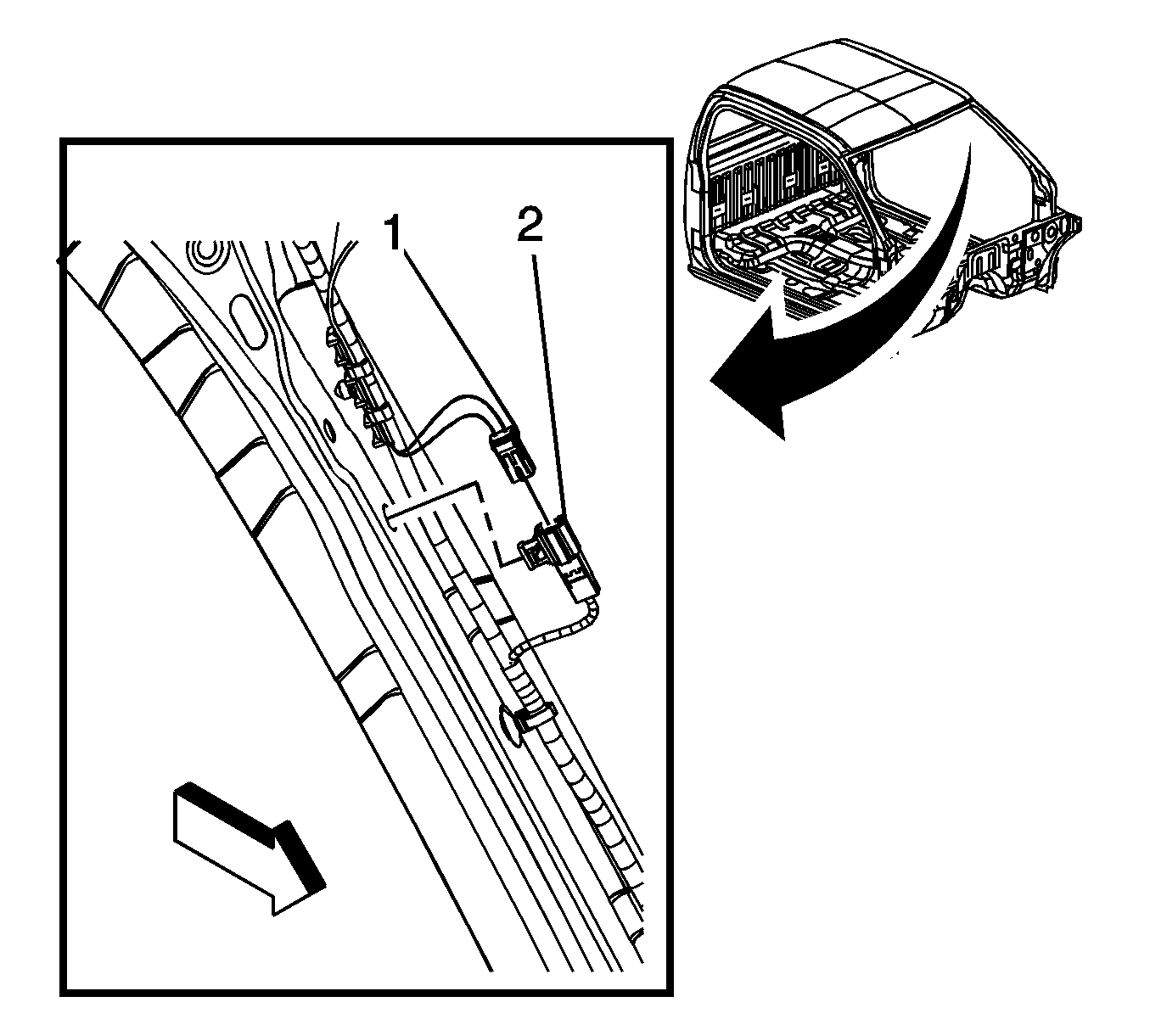 1
2