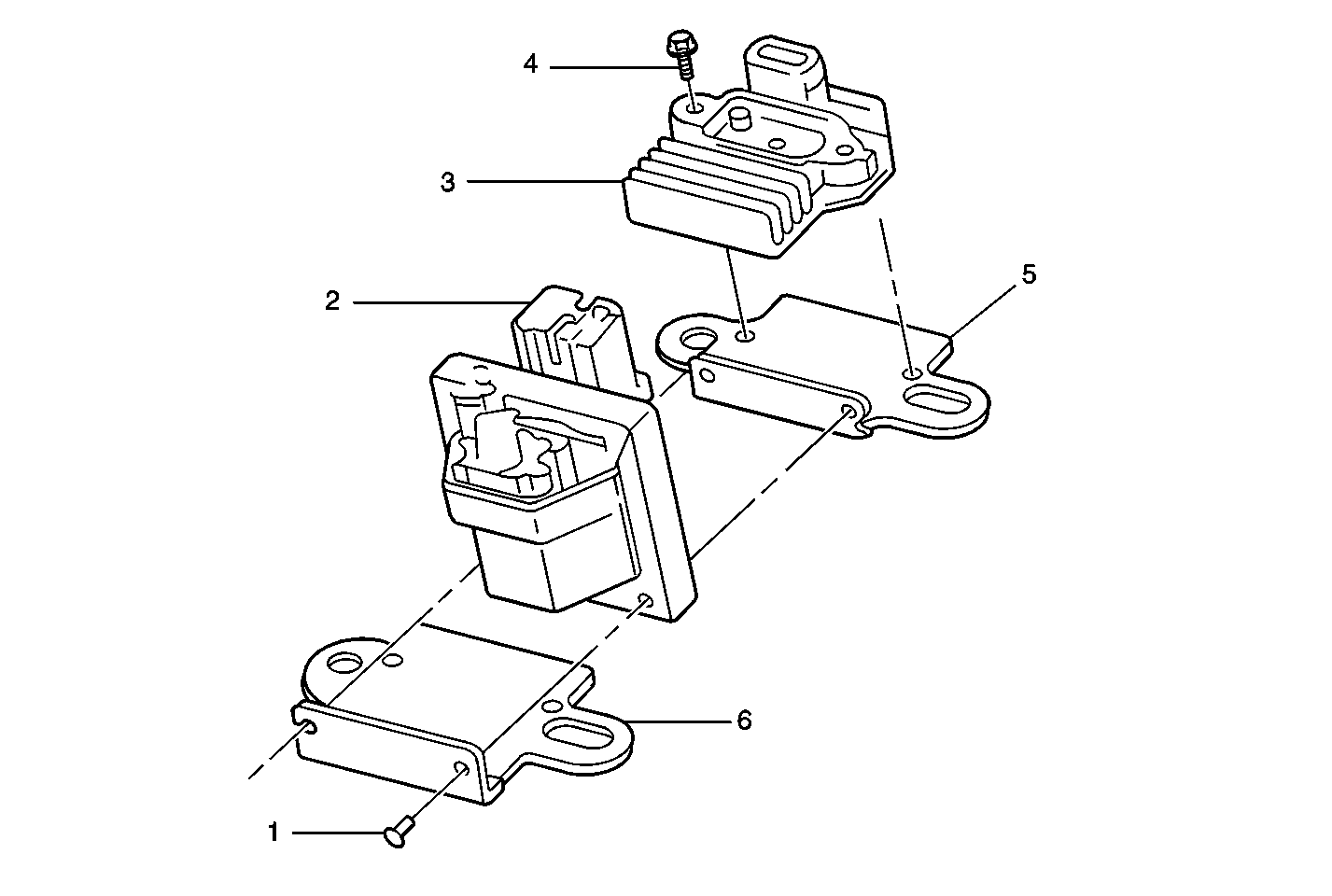 4

3

2

5

6

1