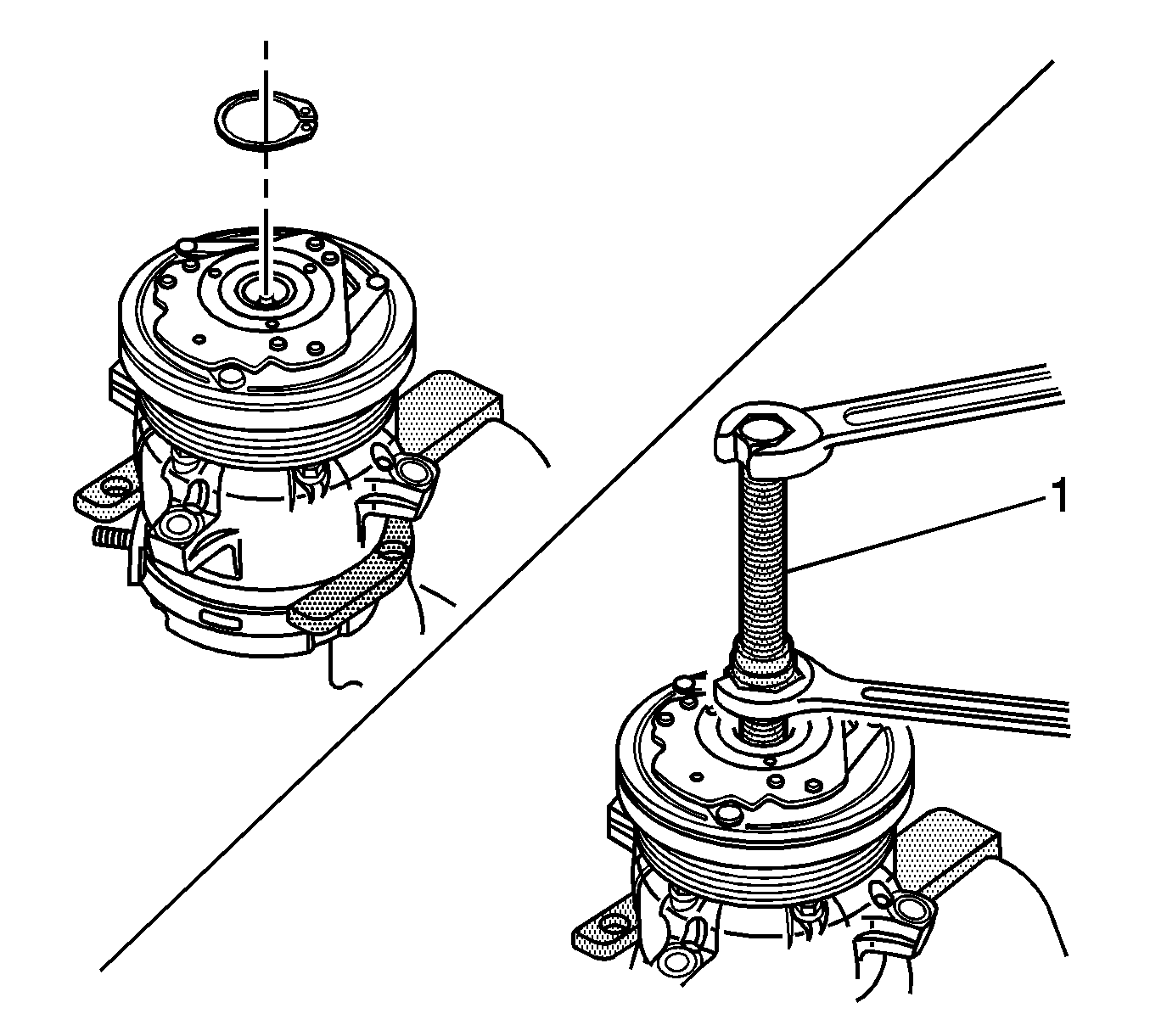 1