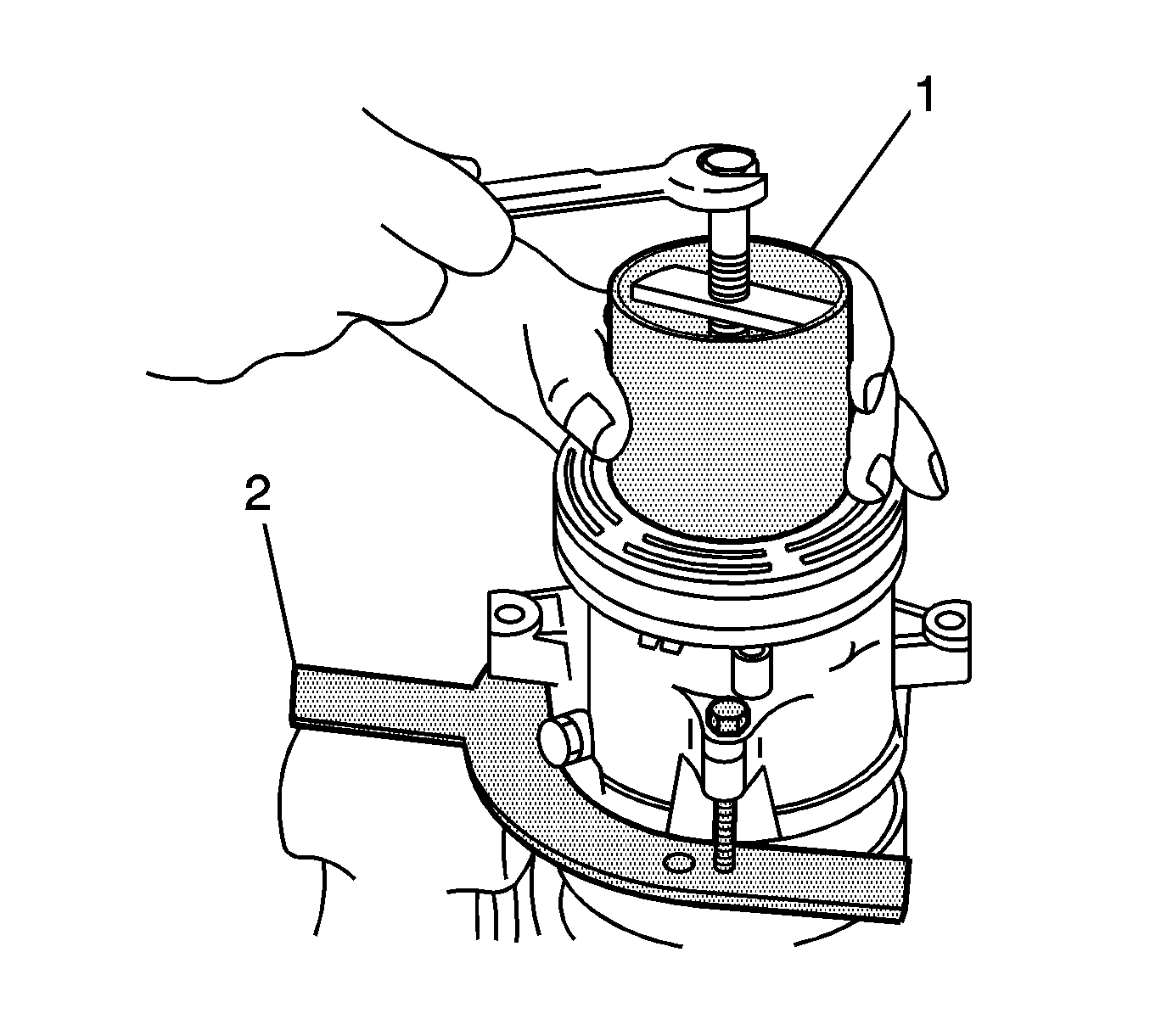 1

2