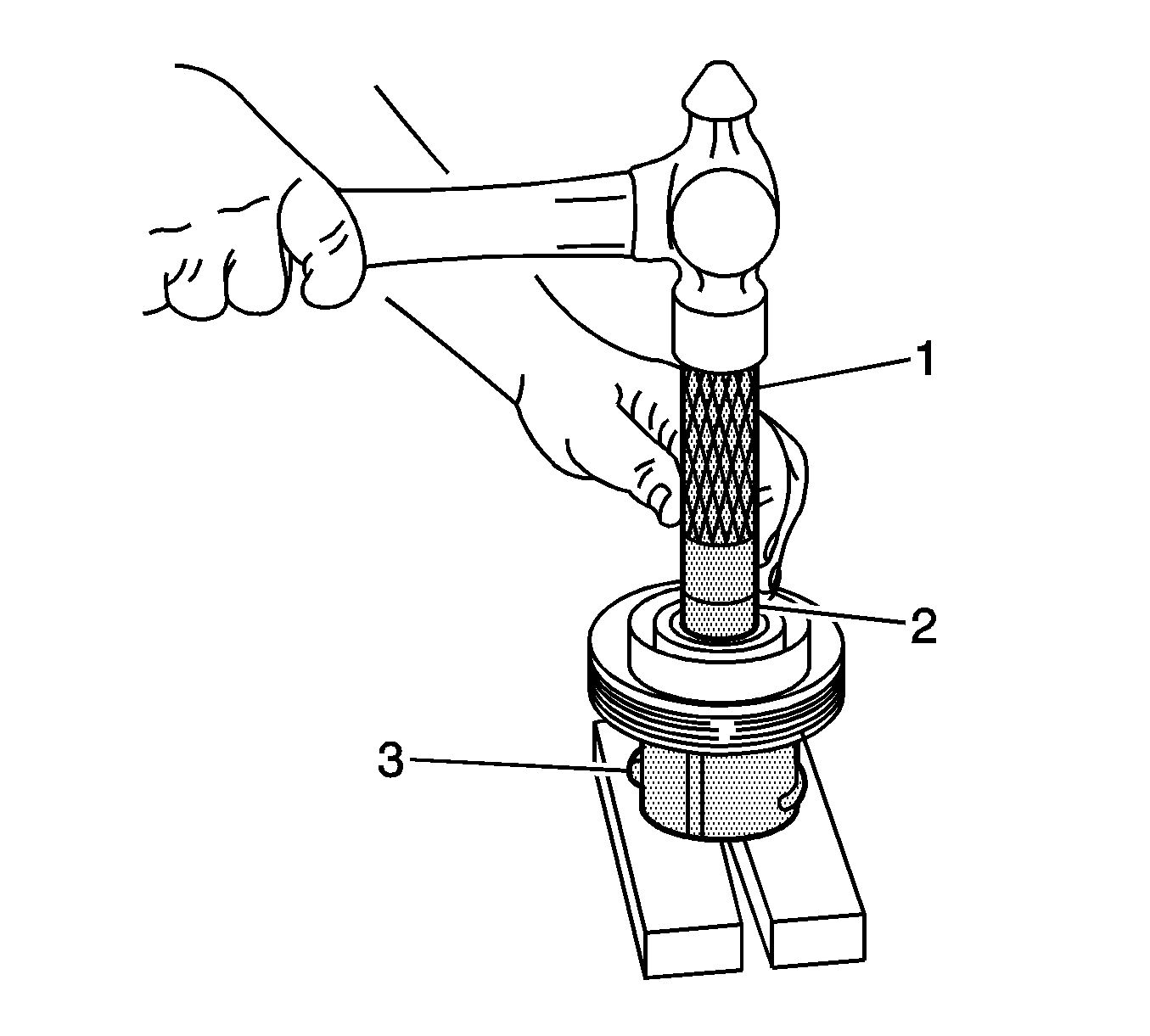 1
2
3