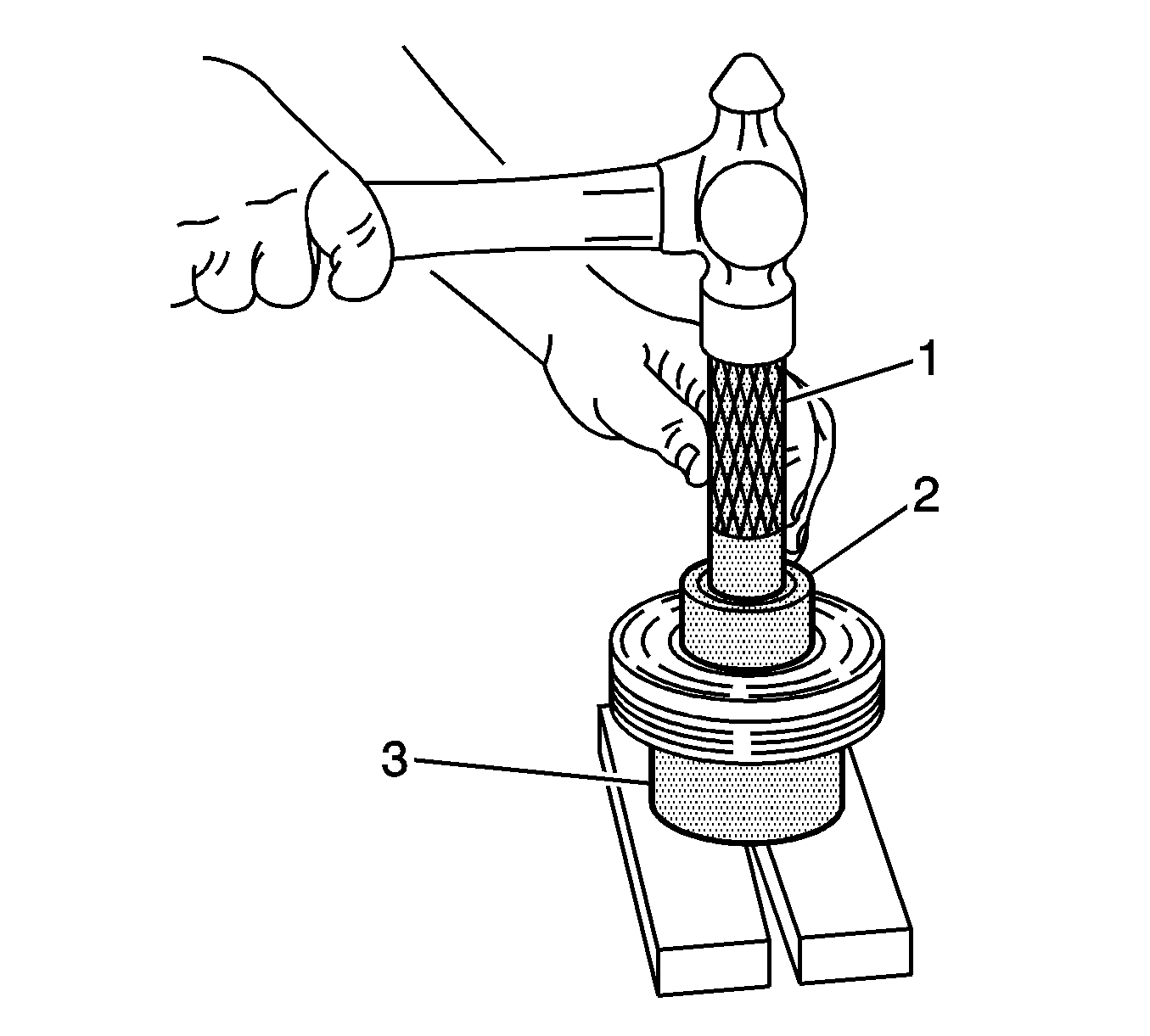 1
2
3