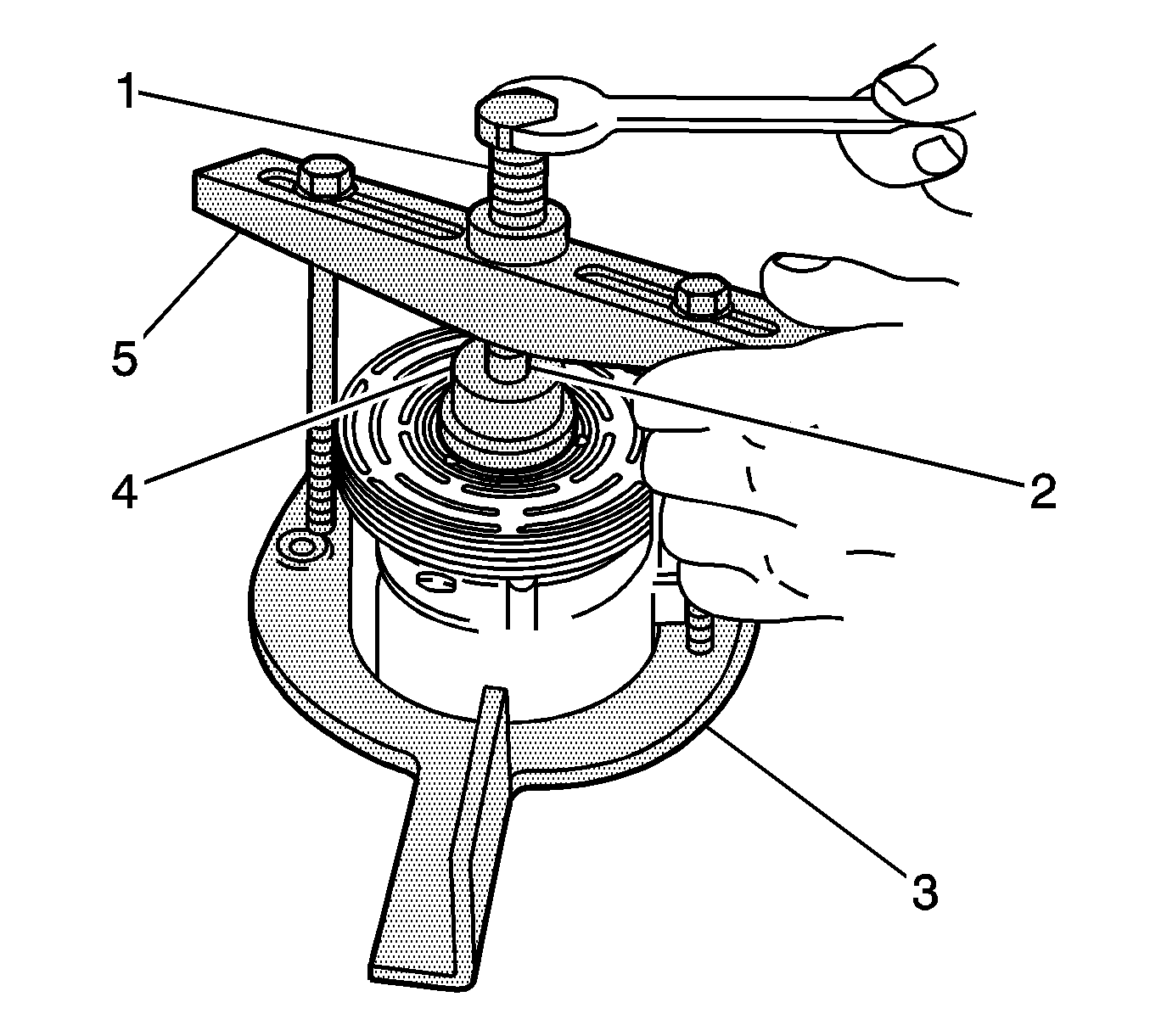 1
5
4
2
3