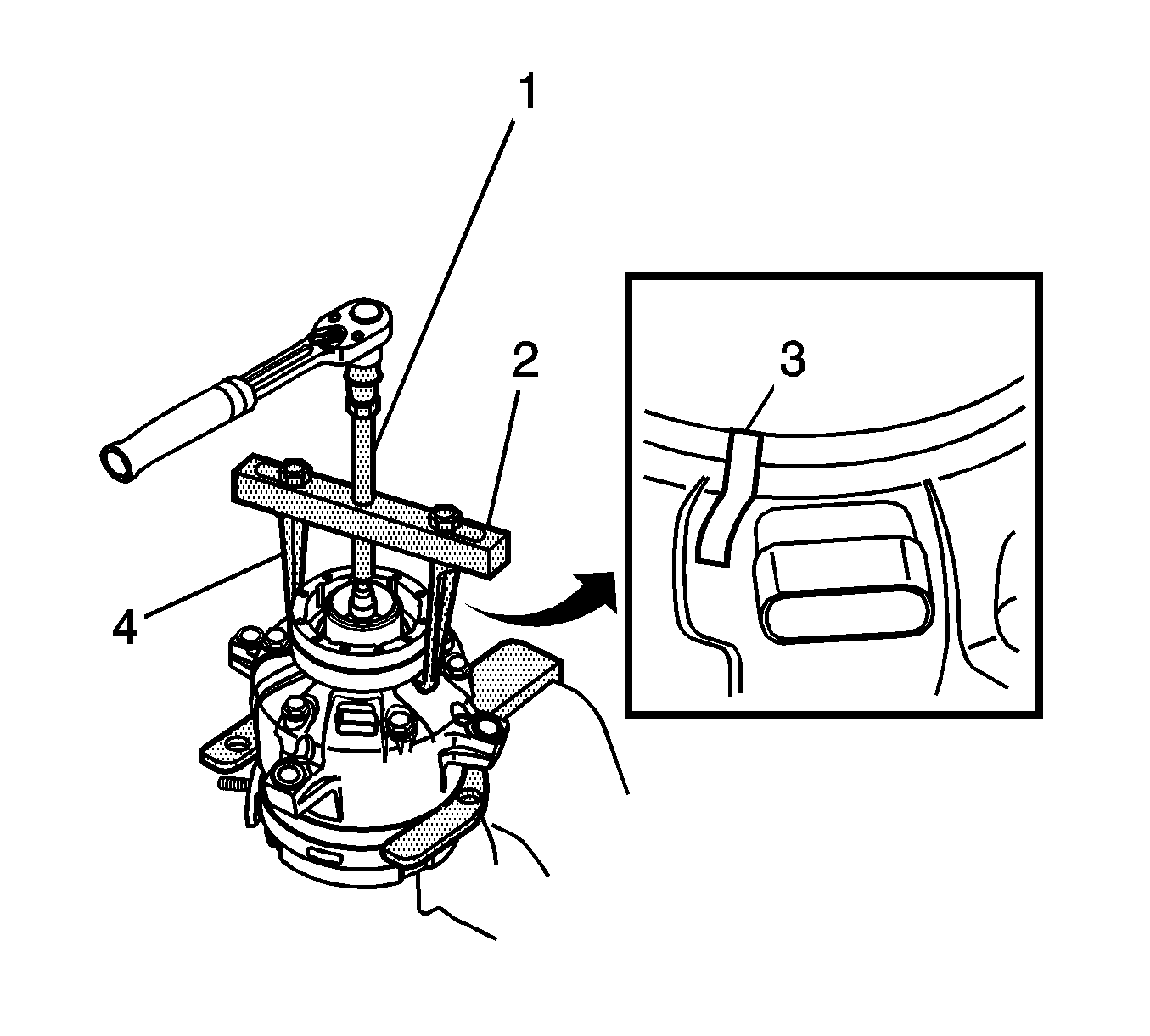 1
2
3
4