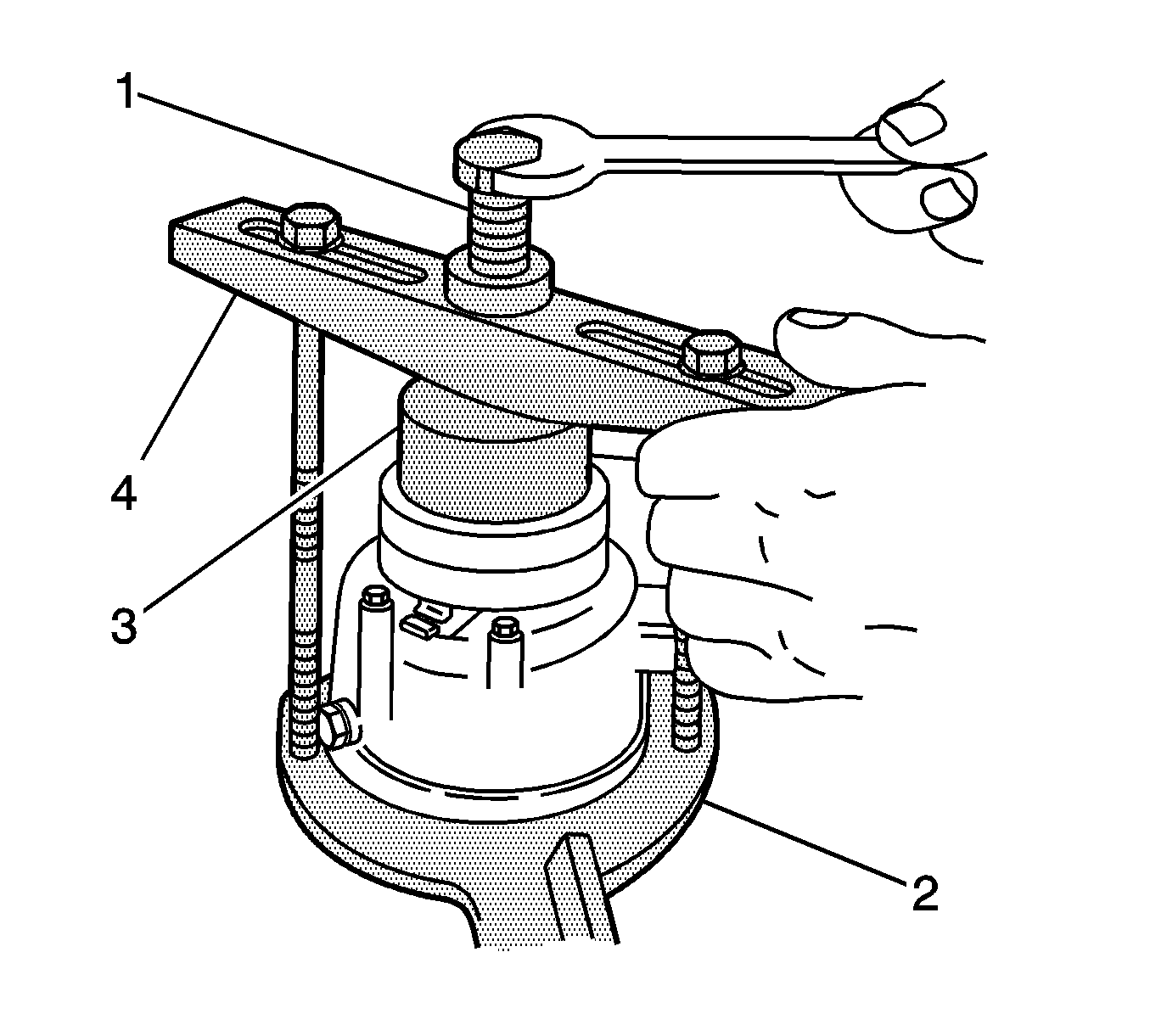 1
4
3
2