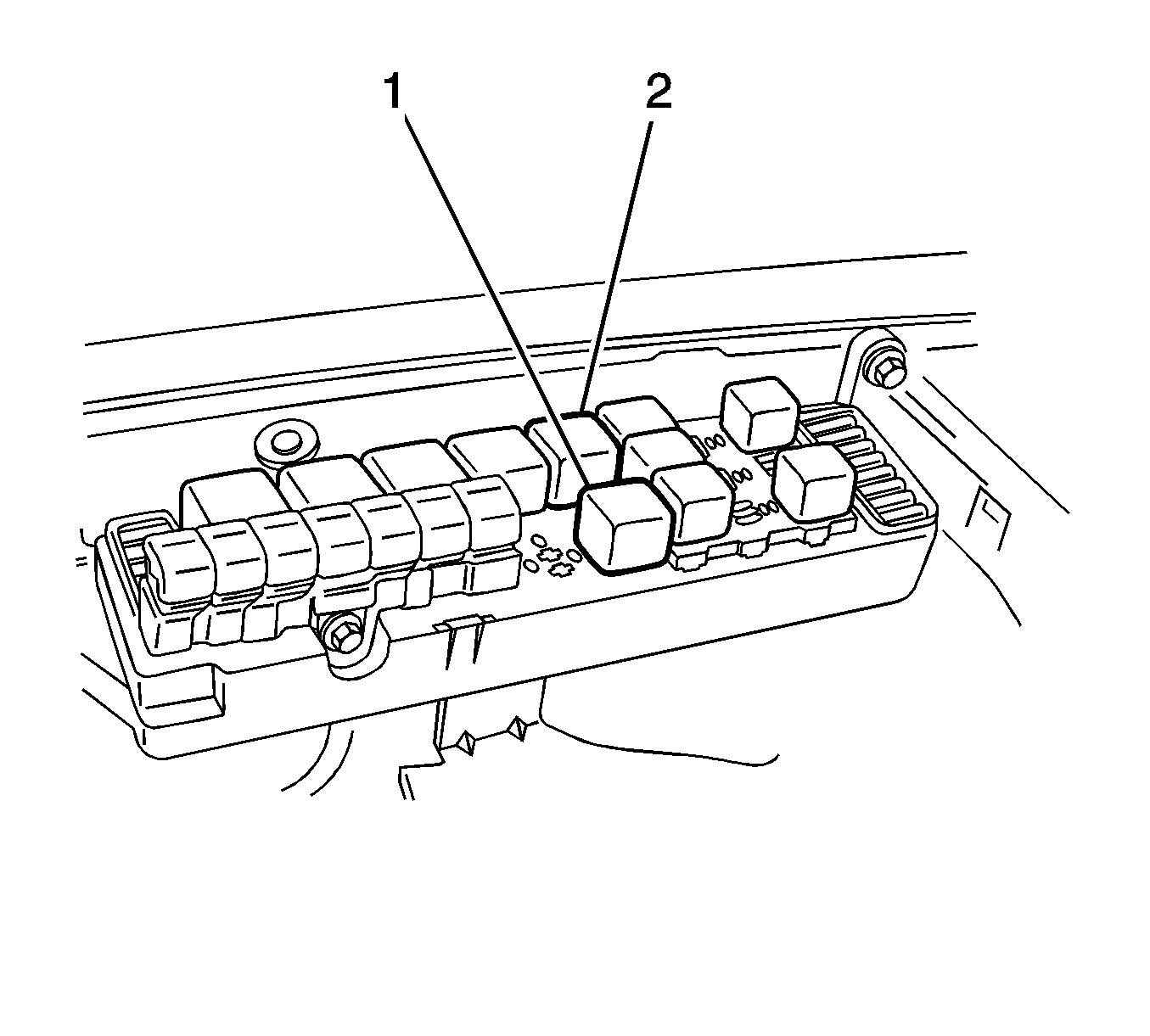 1
2