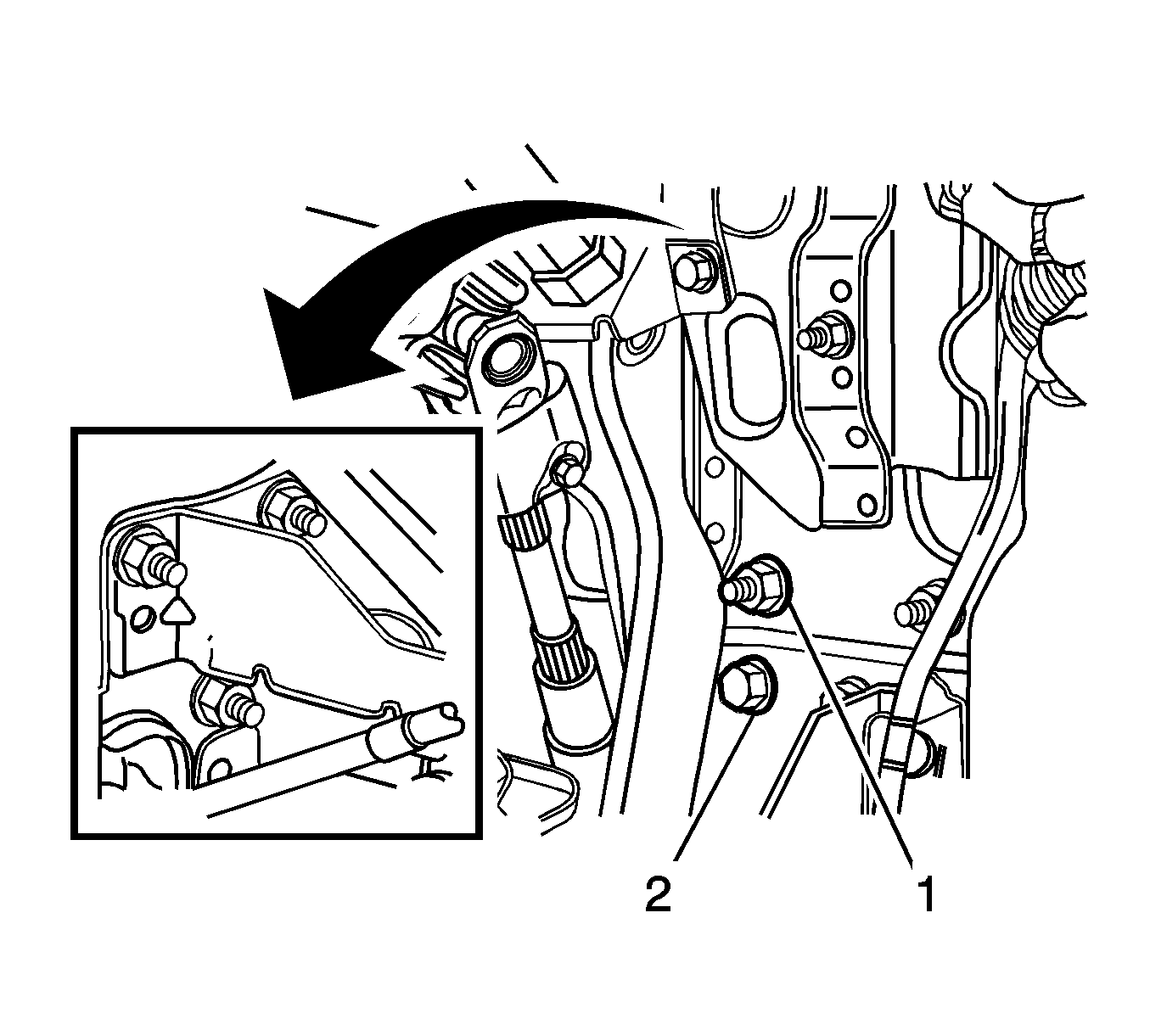 2
1