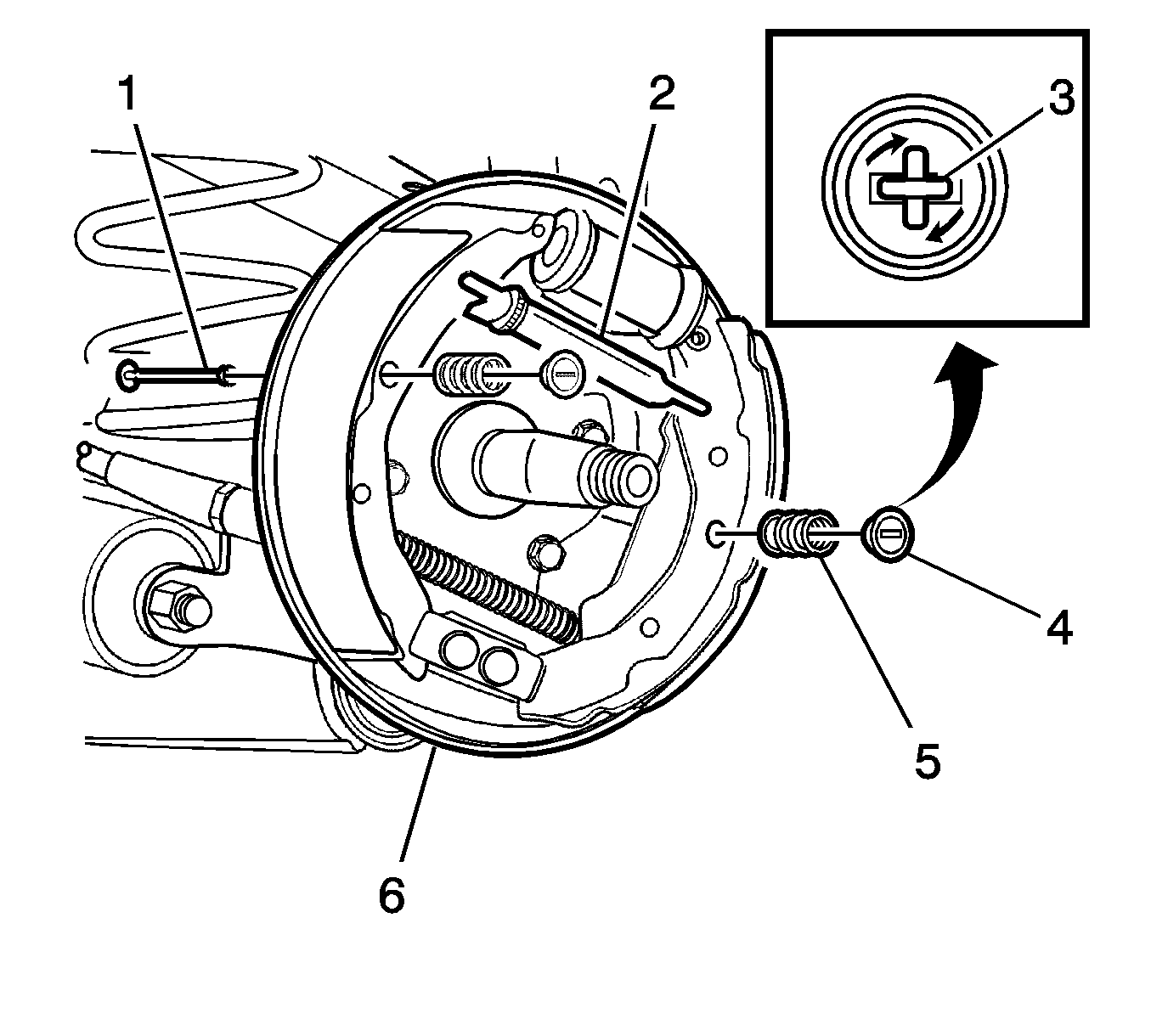 1
2
3
4
5
6