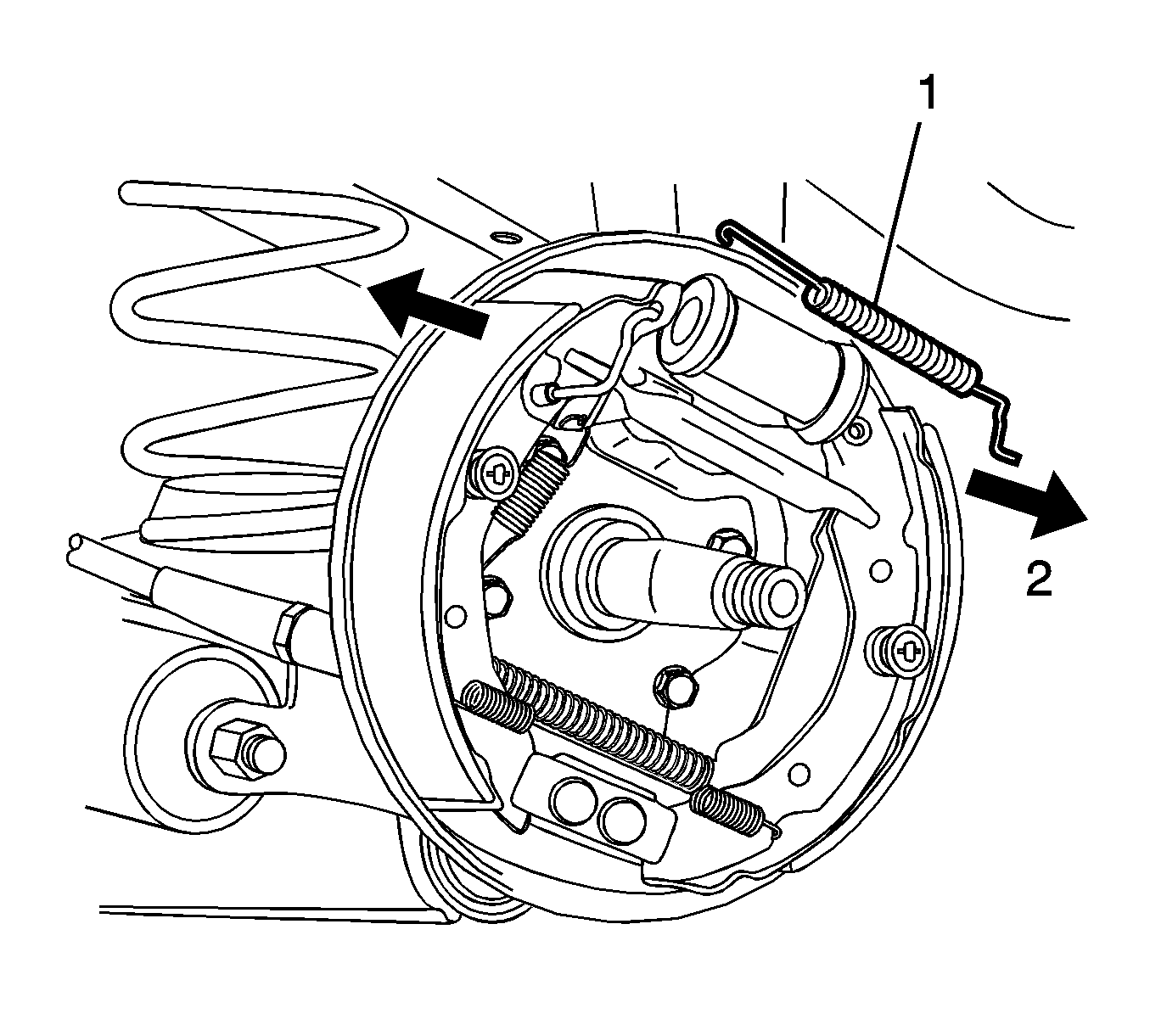 1

2