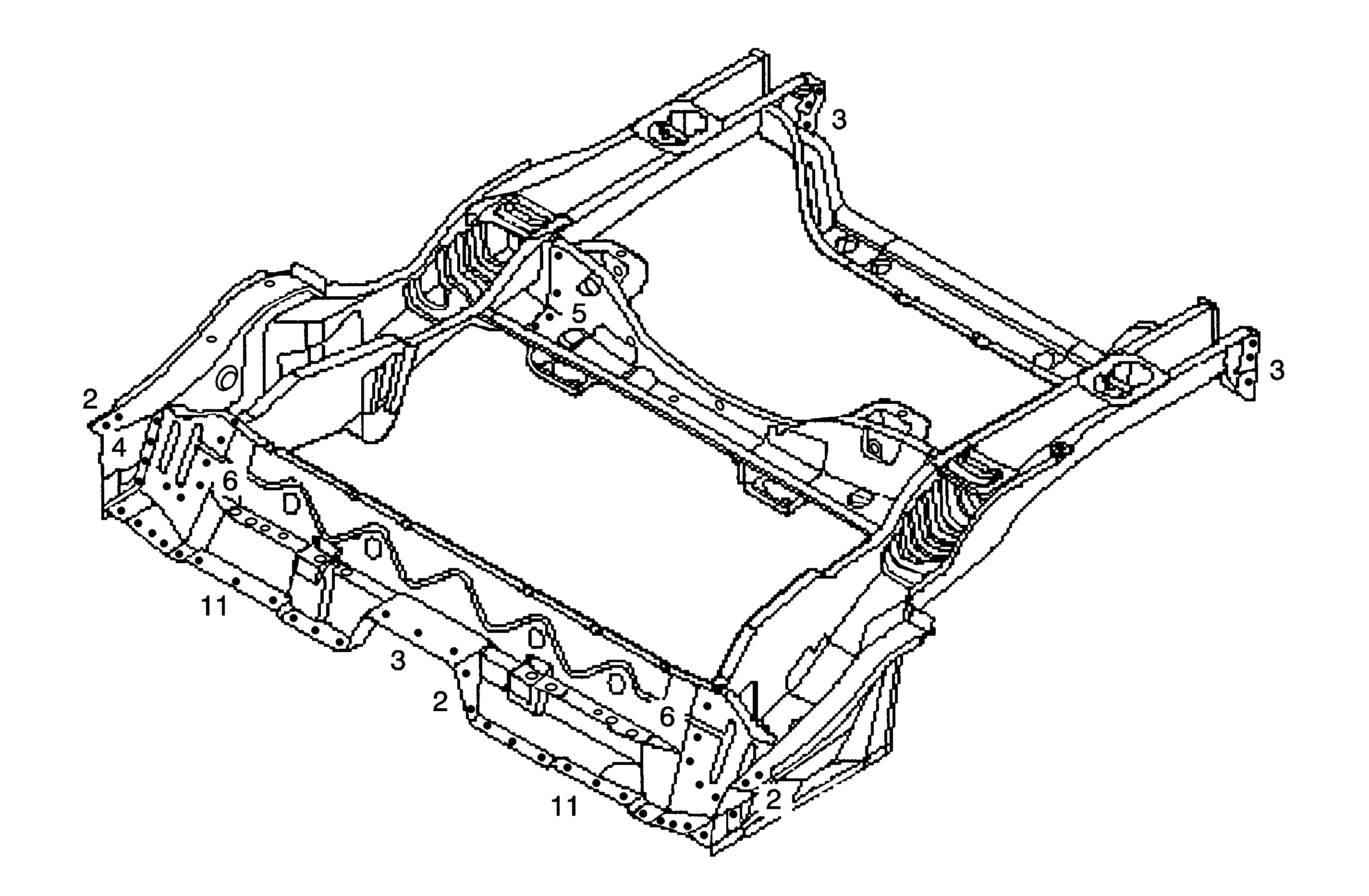 3
5
3
2
4
6
11
3
2
6
11
2