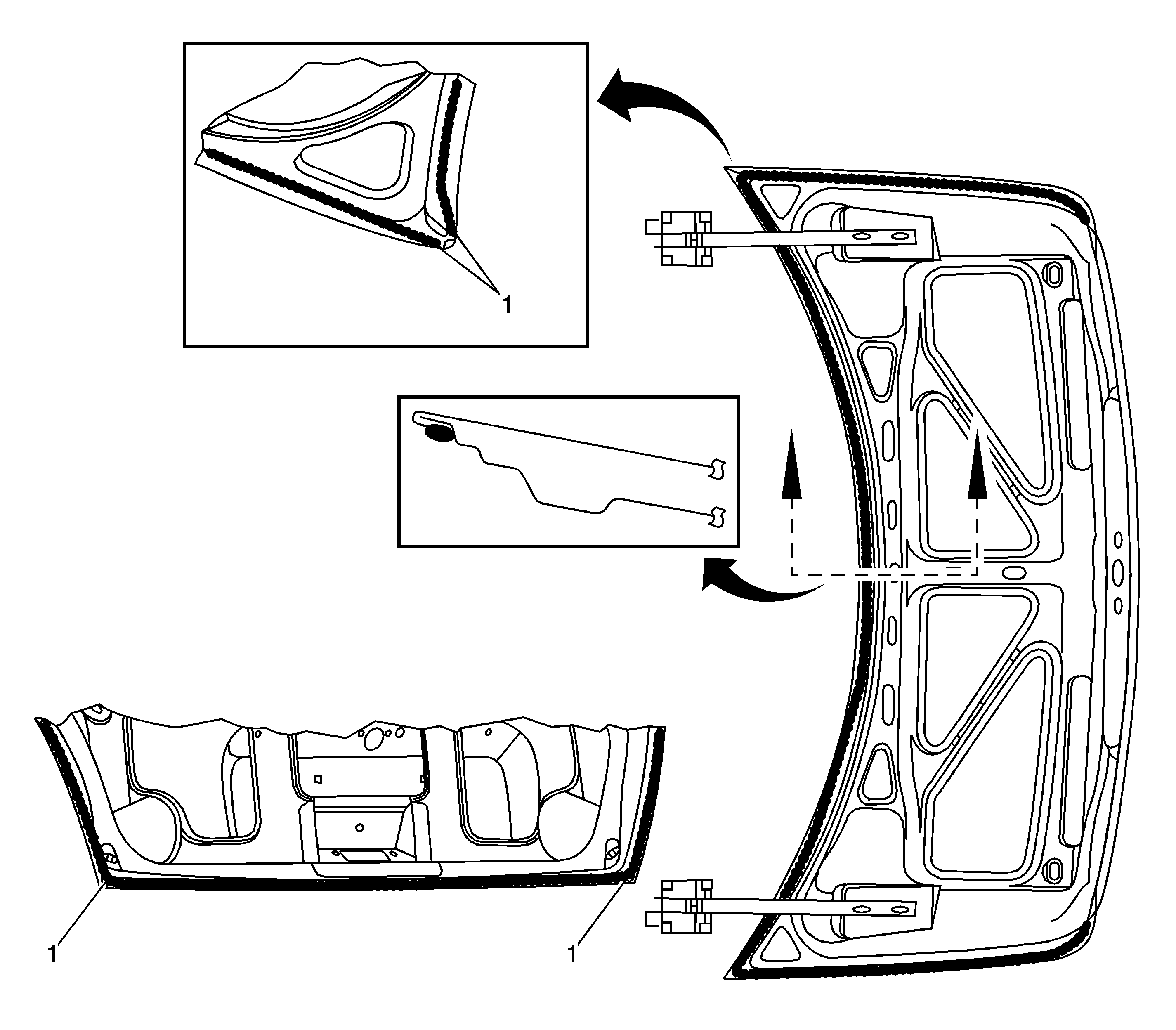 1

1

1