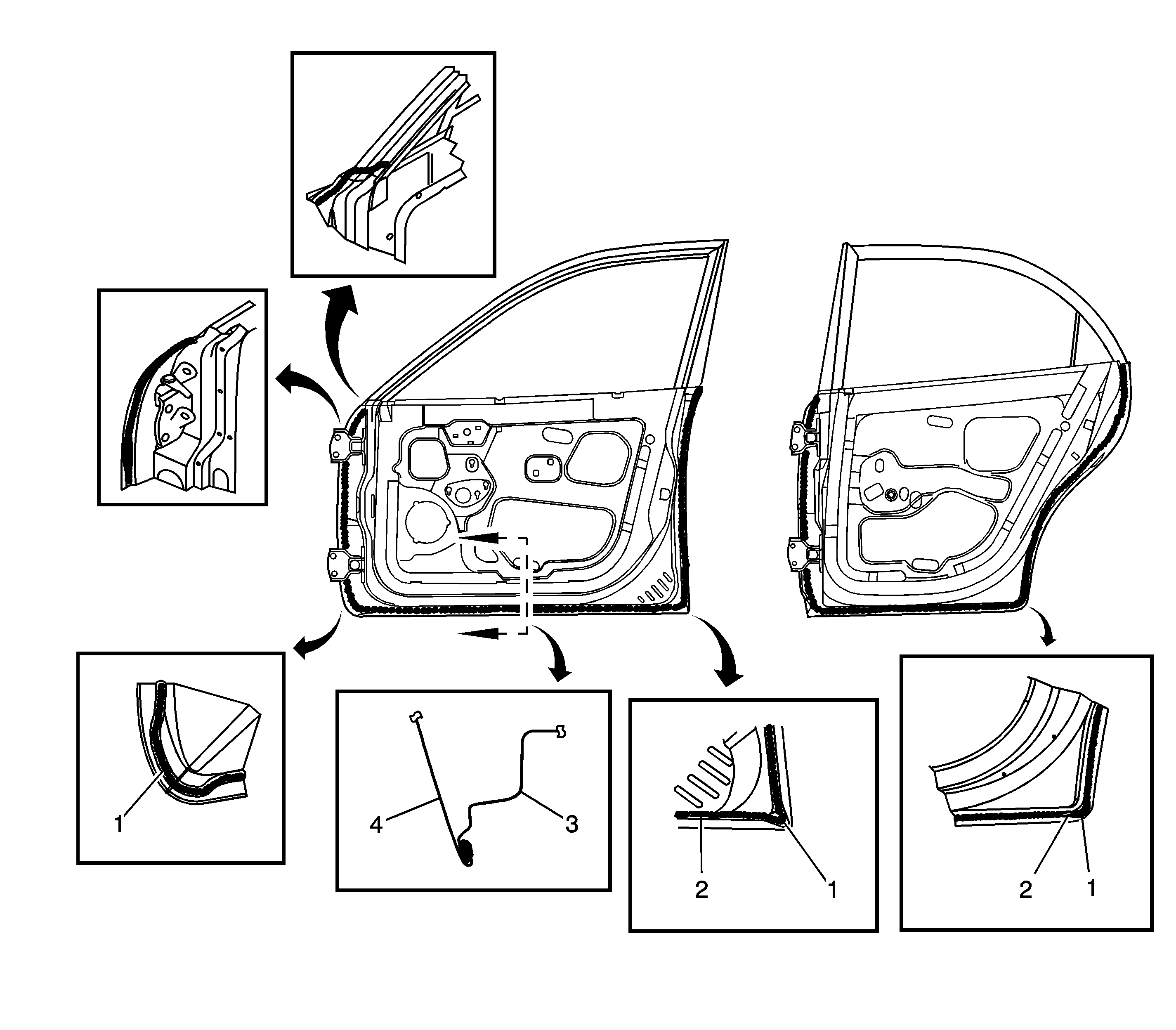 1

4

3

2

1

2

1