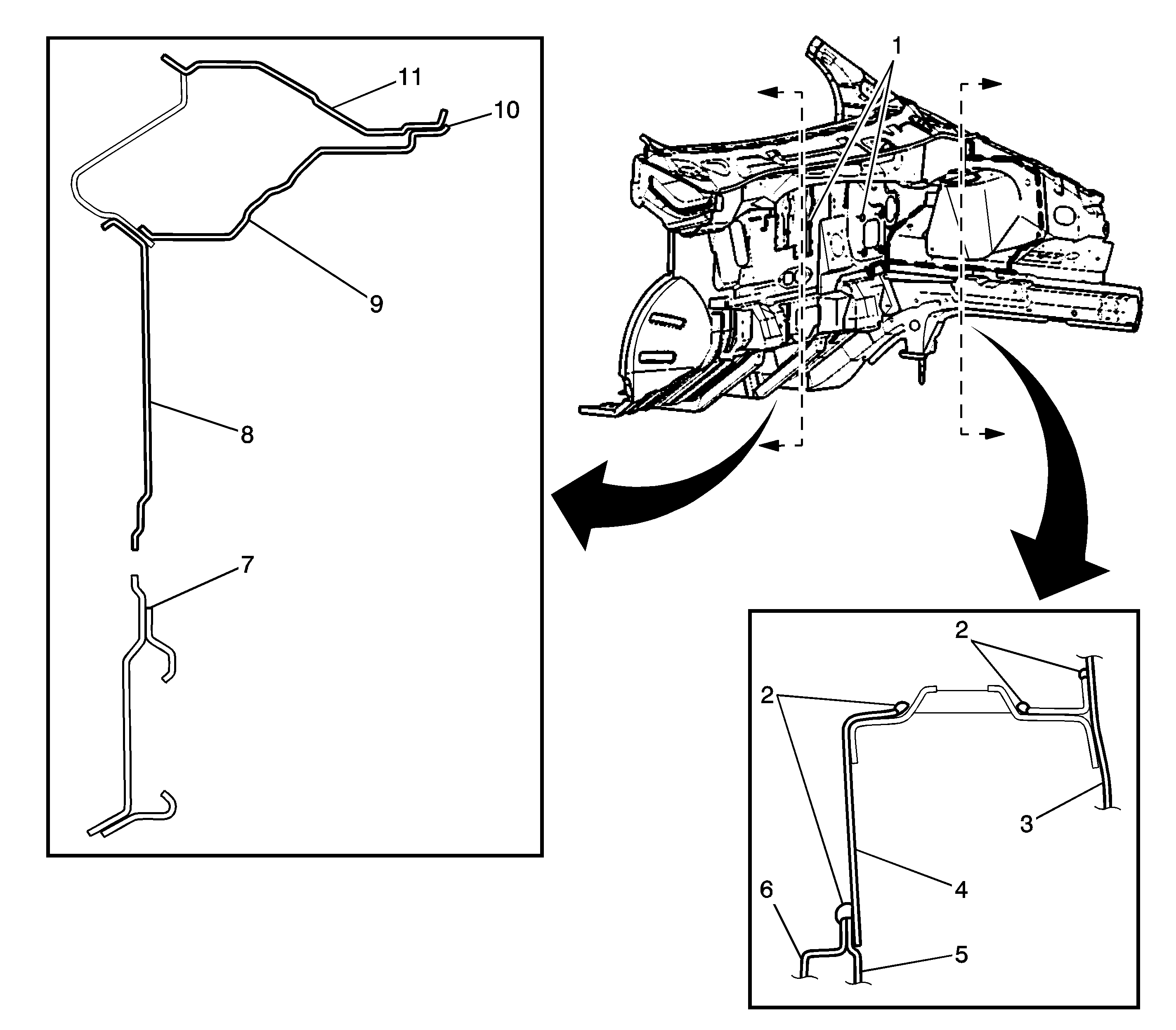 11
10
9
8
7
1
2
2
3
4
6
5