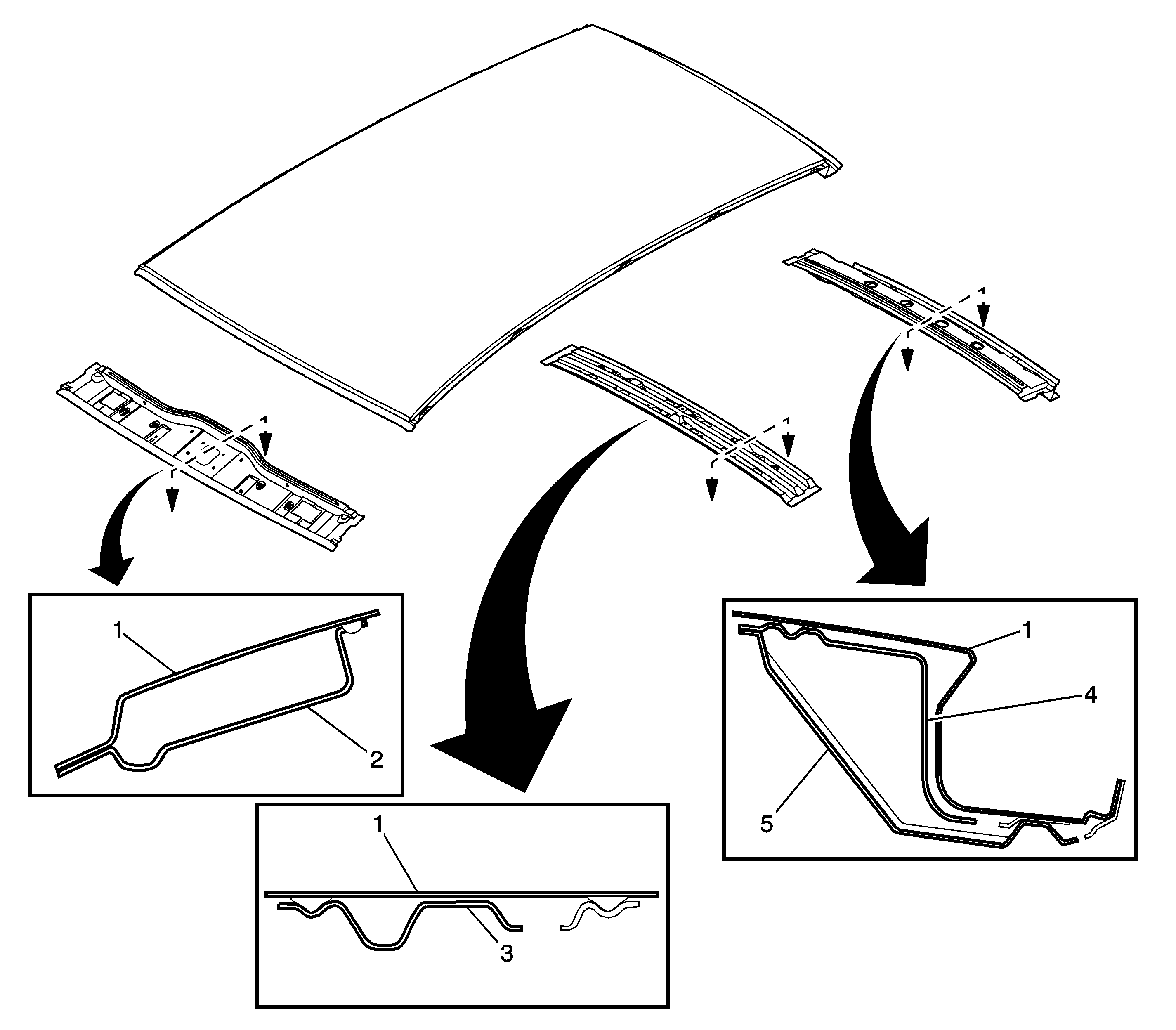 1
2
1
3
1
4
5