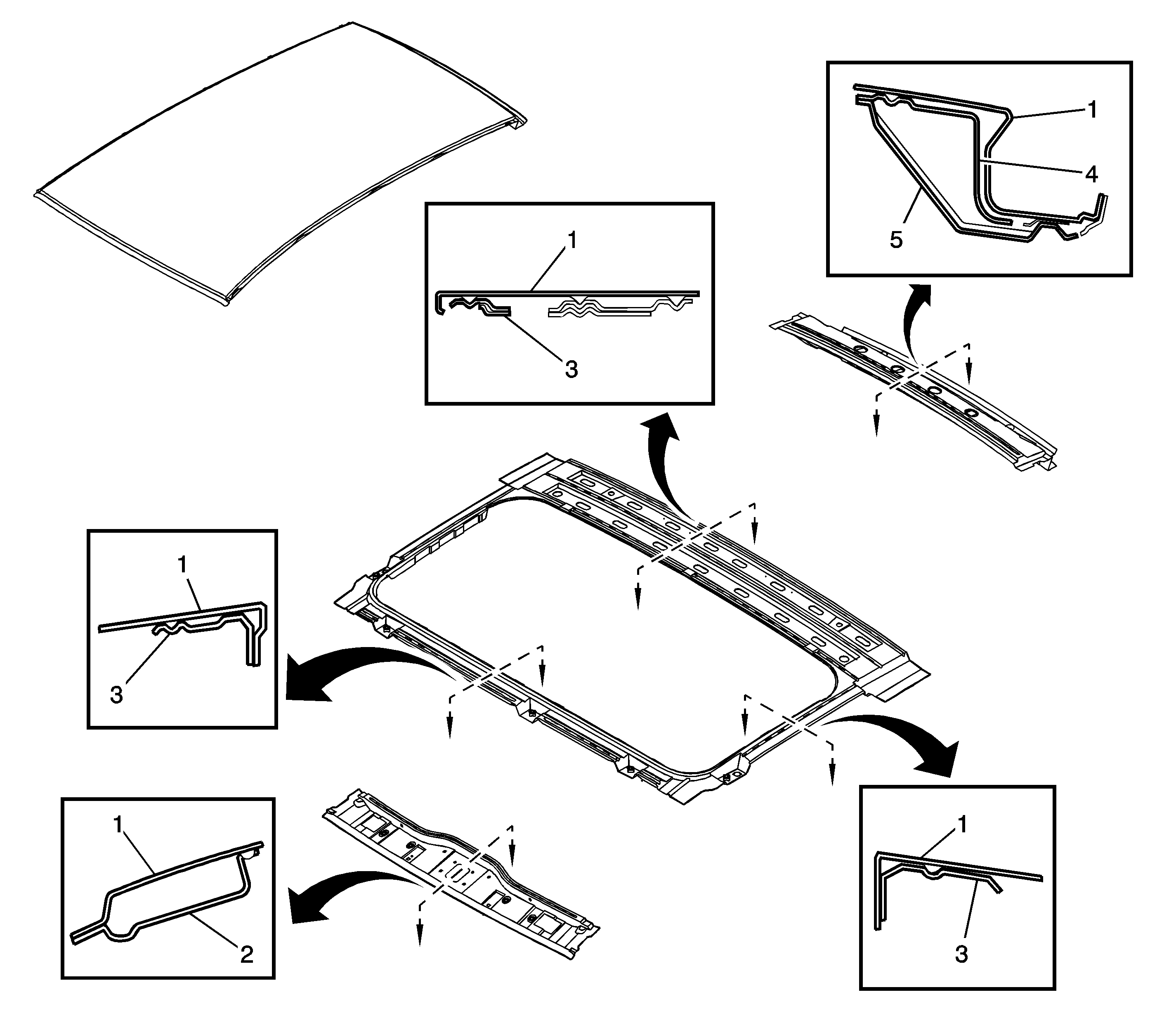 1
4
5
1
3
1
3
1
2
1
3