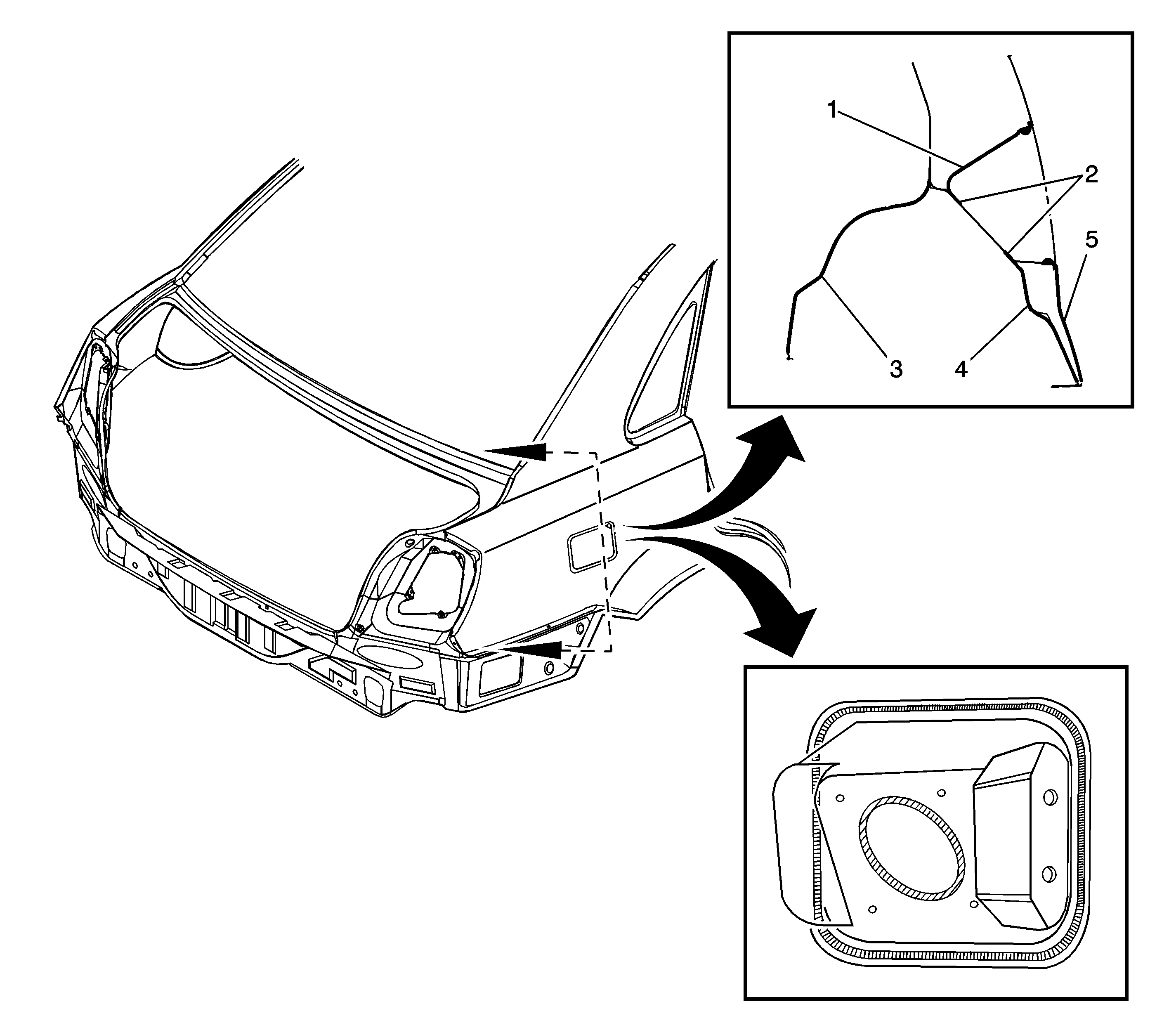 1
2
5
3
4