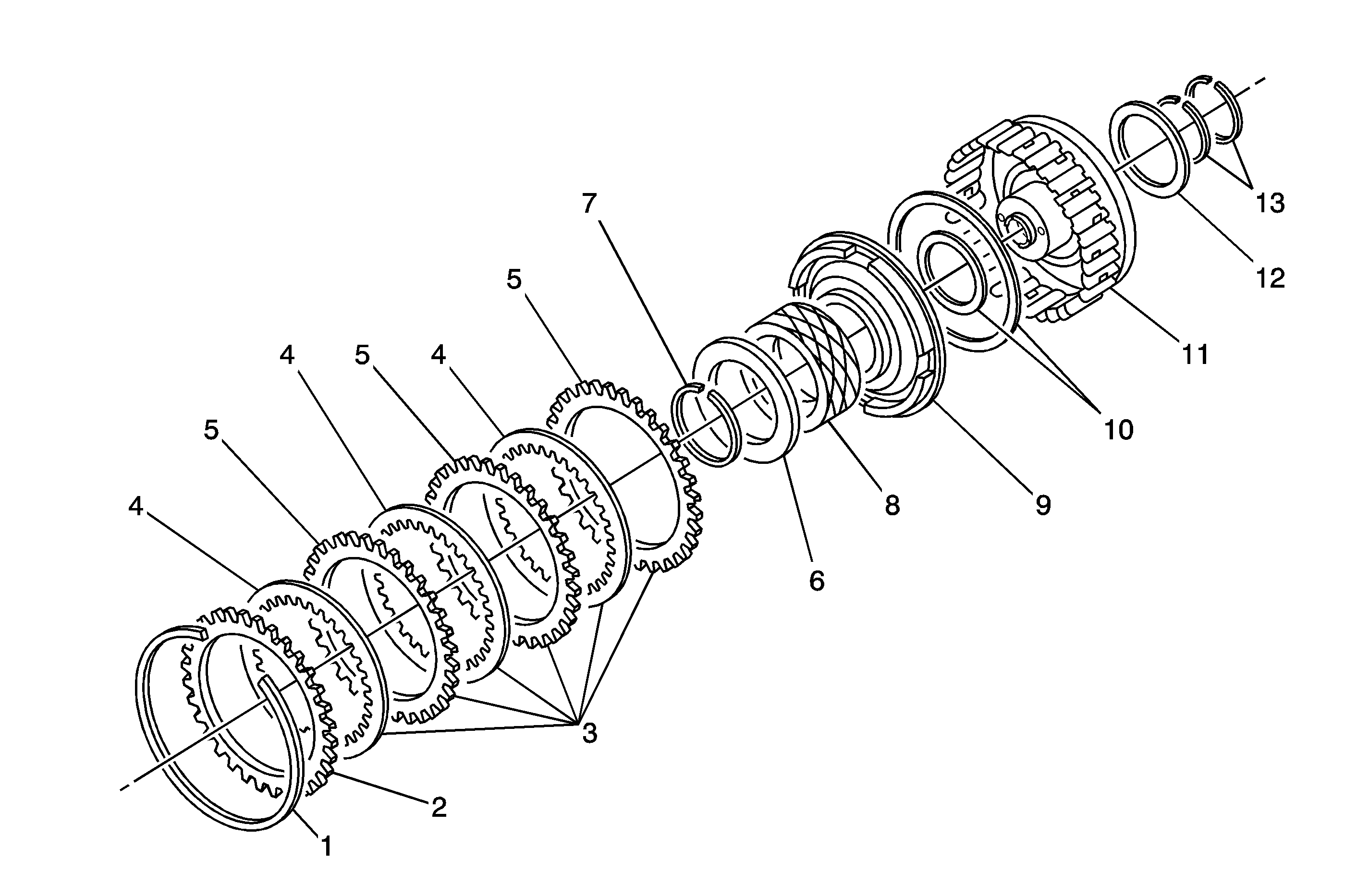 7
5
4
5
4
5
4
13
12
11
10
9
8
6
3
2
1