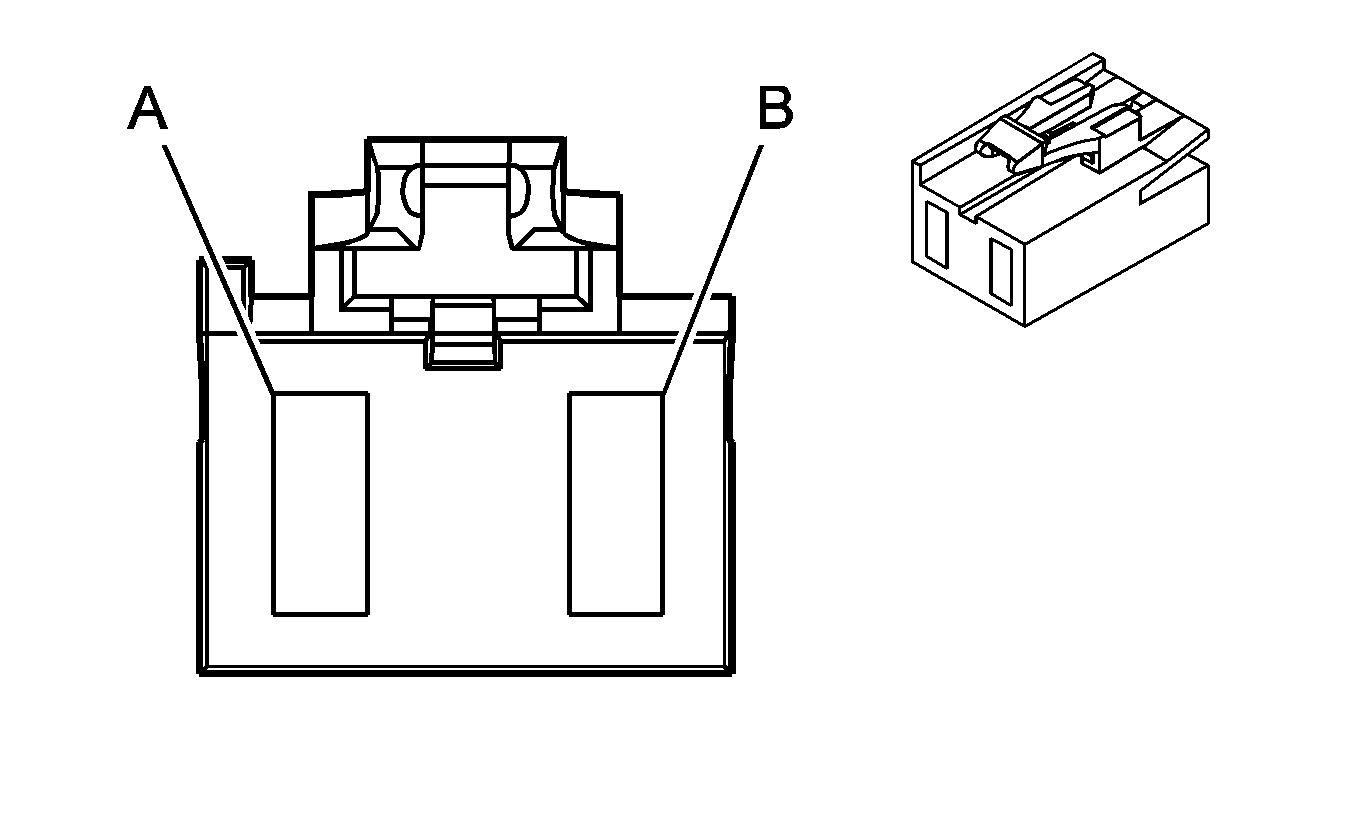 A
B