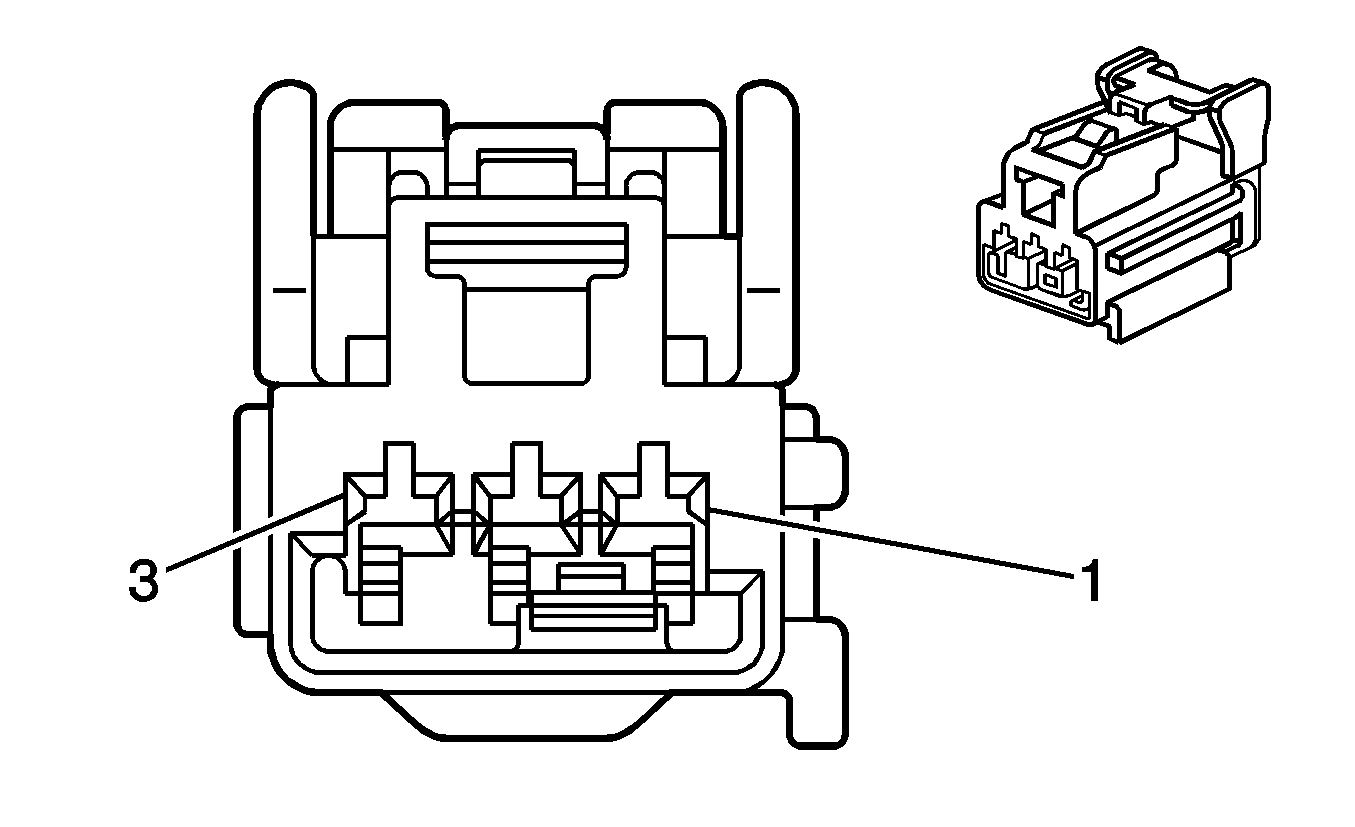 3
1