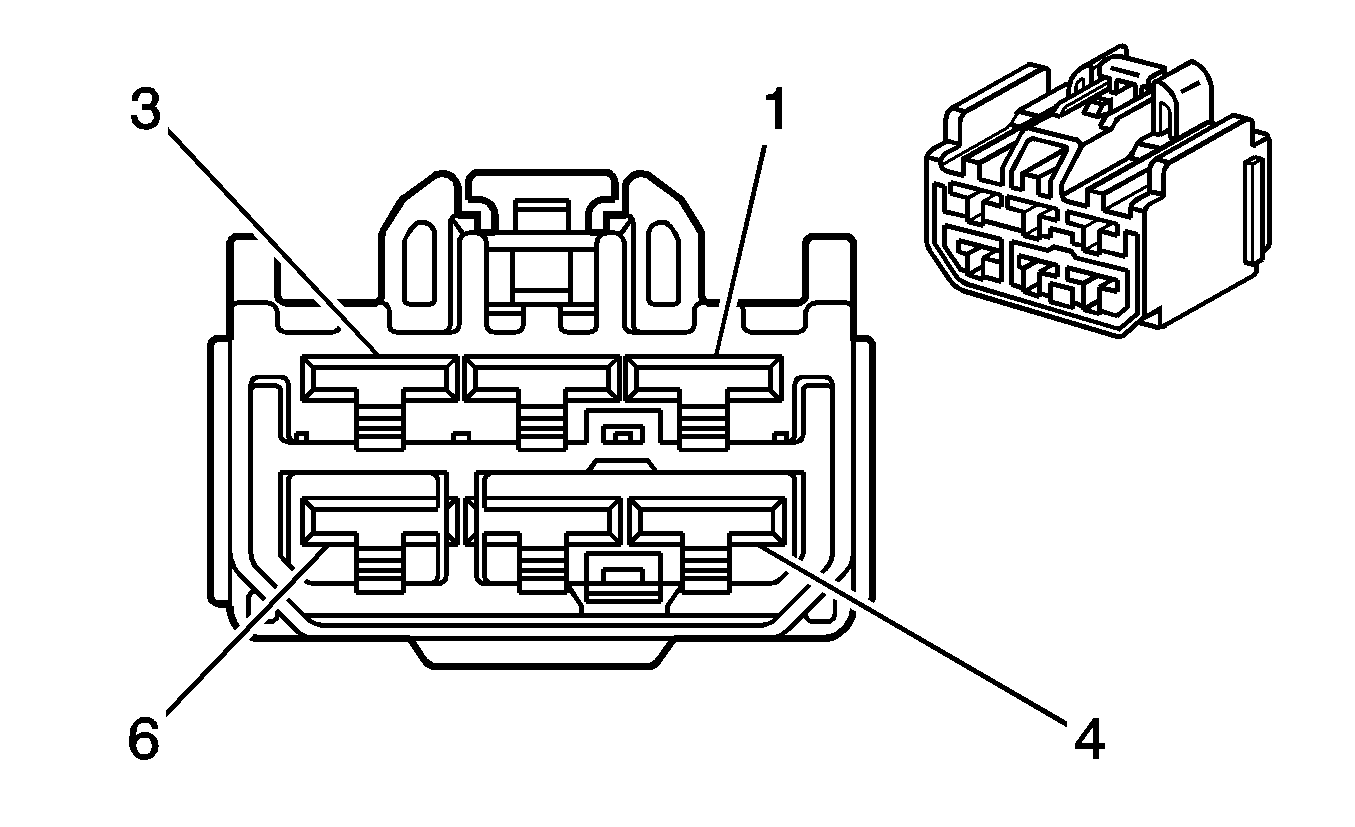 3
1
6
4