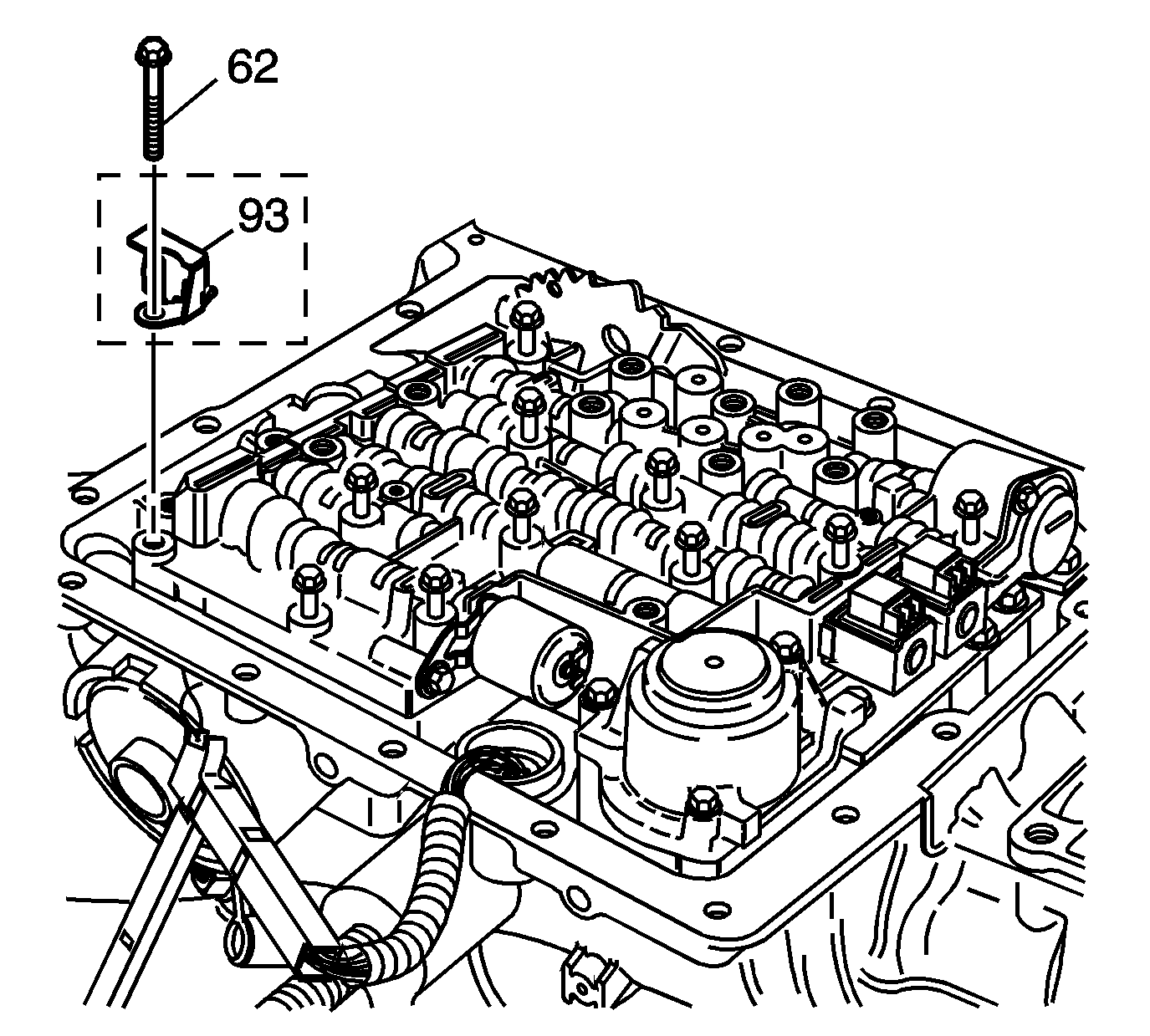 62

93