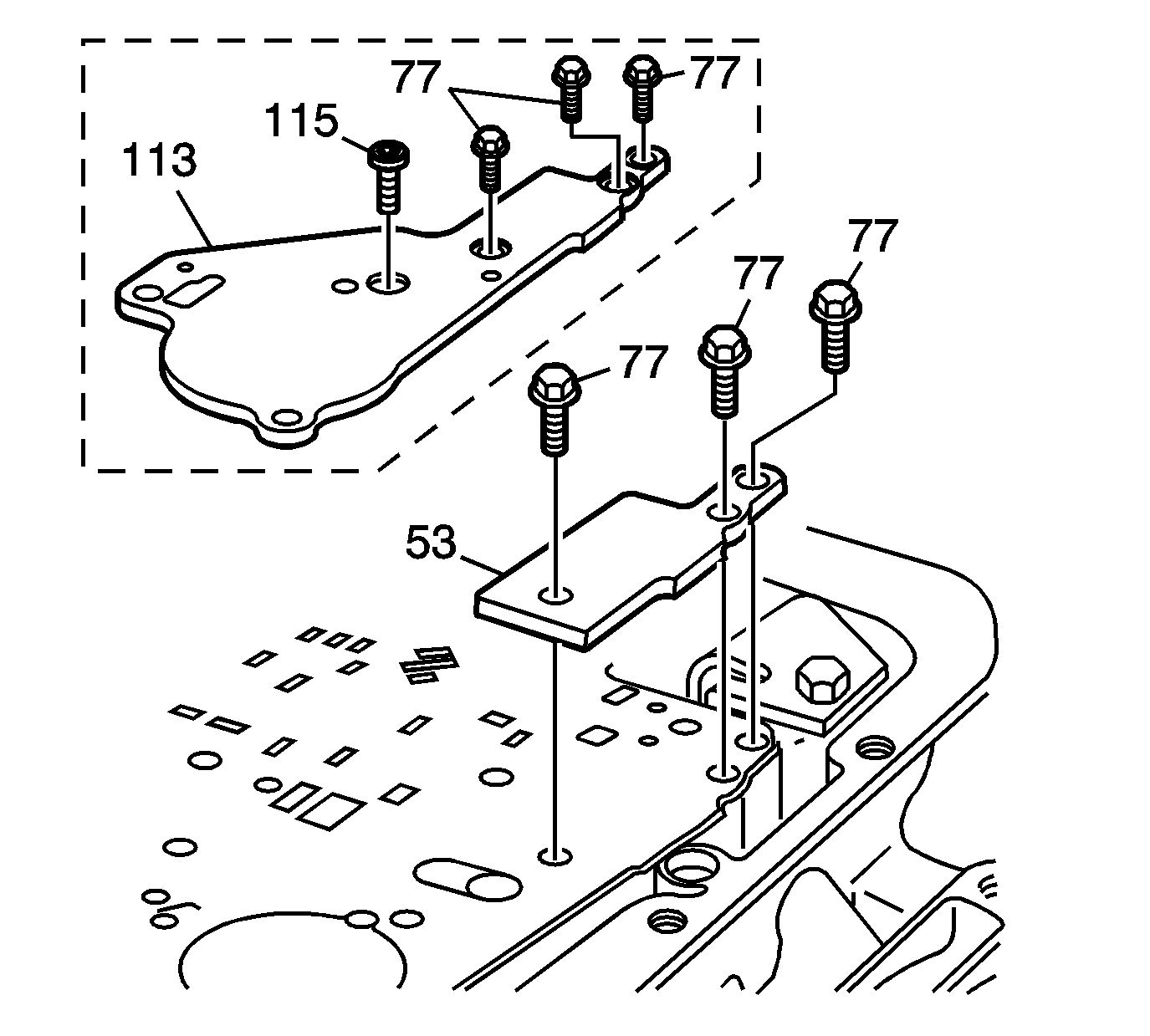 77
77
115
113
77
77
77
53